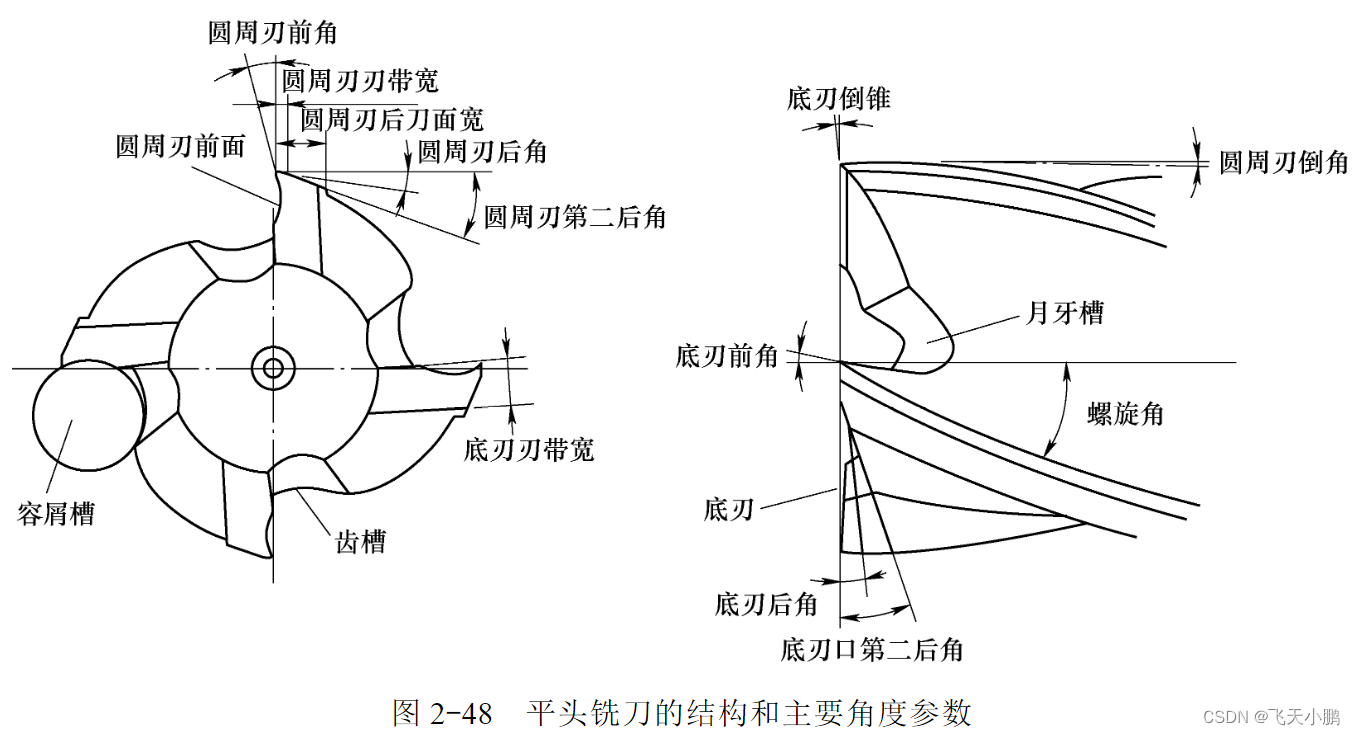 圆周刃前角
圆周刃刃带宽
圆周刃后刀面宽
圆周刃前面
圆周刃后角
圆周刃第二后角
底刃刃带宽
容屑槽
齿槽

底刃倒锥
圆周刃倒角
月牙槽
底刃前角
螺旋角
底刃
底刃后角
底刃口第二后角

图 2-48　平头铣刀的结构和主要角度参数

CSDN @飞天小鹏