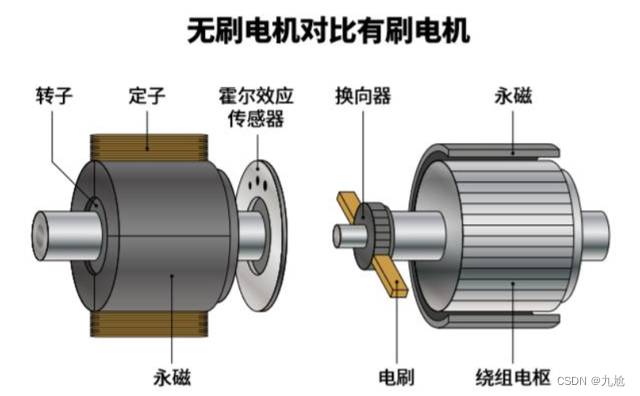 无刷电机对比有刷电机

转子

定子

霍尔效应传感器

换向器

永磁

永磁

电刷

绕组电枢

CSDN @九尬