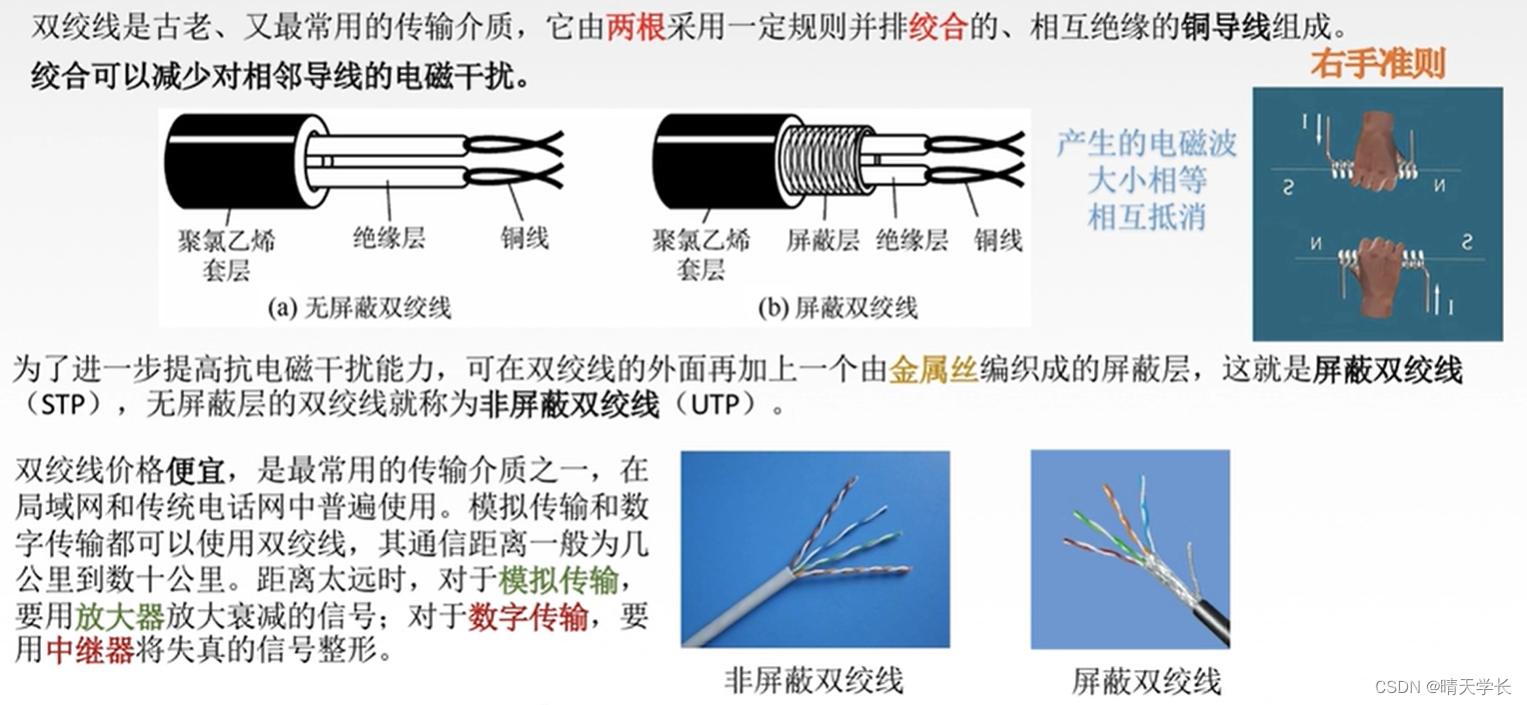 双绞线是古老、又最常用的传输介质，它由两根采用一定规则并排绞合的、相互绝缘的铜导线组成。
绞合可以减少对相邻导线的电磁干扰。

右手准则

聚氯乙烯套层 绝缘层 铜线
(a) 无屏蔽双绞线

聚氯乙烯套层 屏蔽层 绝缘层 铜线
(b) 屏蔽双绞线

产生的电磁波
大小相等
相互抵消

I
S N
N S
I

为了进一步提高抗电磁干扰能力，可在双绞线的外面再加上一个由金属丝编织成的屏蔽层，这就是屏蔽双绞线（STP），无屏蔽层的双绞线就称为非屏蔽双绞线（UTP）。

双绞线价格便宜，是最常用的传输介质之一，在局域网和传统电话网中普遍使用。模拟传输和数字传输都可以使用双绞线，其通信距离一般为几公里到数十公里。距离太远时，对于模拟传输，要用放大器放大衰减的信号；对于数字传输，要用中继器将失真的信号整形。

非屏蔽双绞线

屏蔽双绞线

CSDN @晴天学长