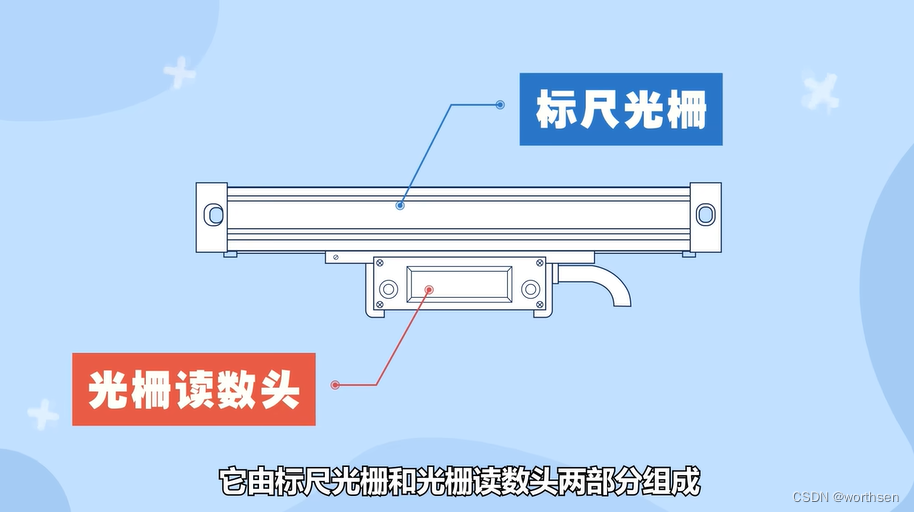 标尺光栅

光栅读数头

它由标尺光栅和光栅读数头两部分组成

CSDN @worthsen