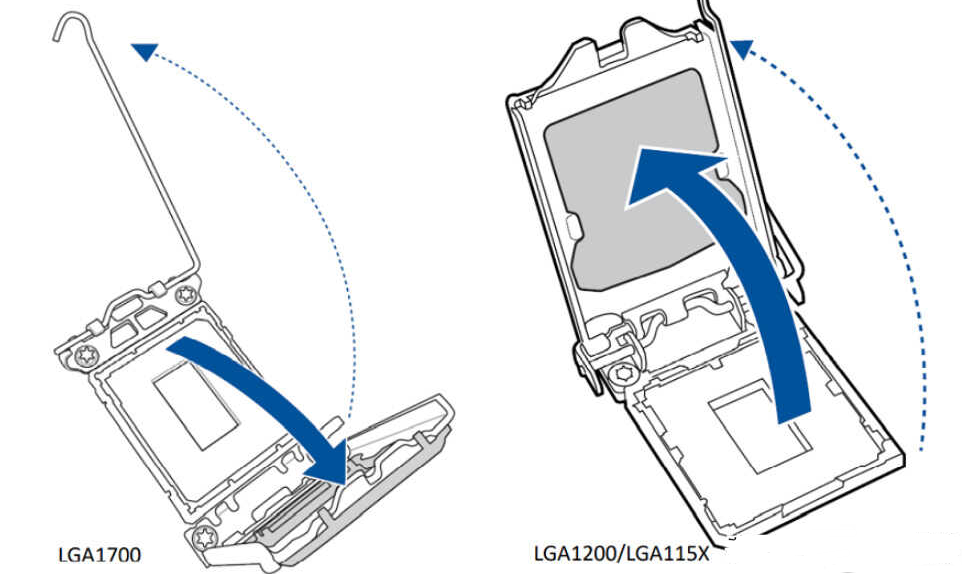 LGA1700

LGA1200/LGA115X