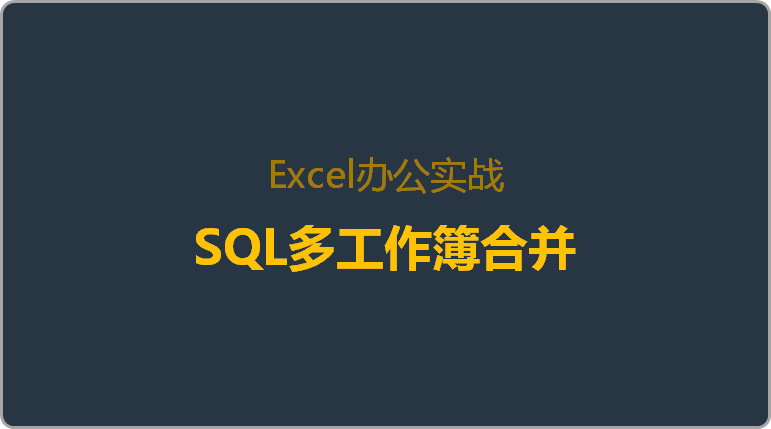 Excel办公实战

SQL多工作簿合并