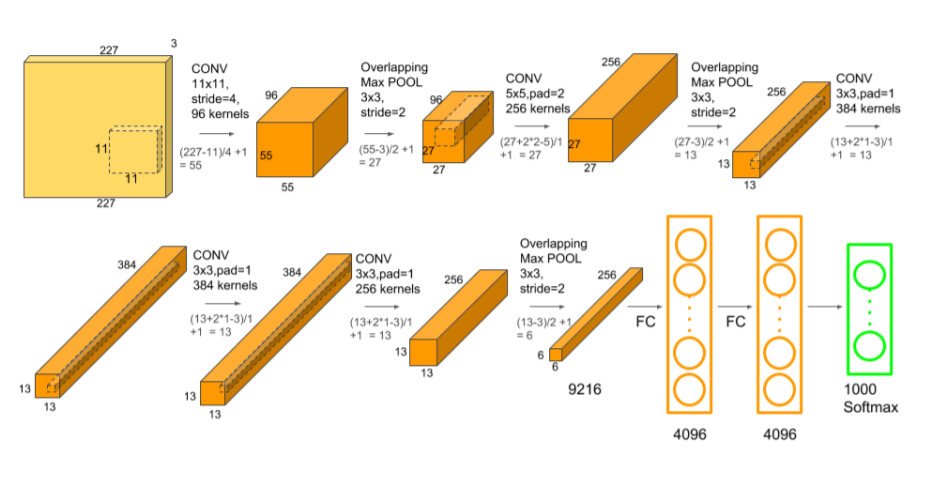 227

3

11

11

227

CONV
11x11,
stride=4,
96 kernels

(227-11)/4 +1
= 55

96

55

55

Overlapping
Max POOL
3x3,
stride=2

(55-3)/2 +1
= 27

96

27

27

CONV
5x5,pad=2
256 kernels

(27+2*2-5)/1
+1 = 27

256

27

27

Overlapping
Max POOL
3x3,
stride=2

(27-3)/2 +1
= 13

256

13

13

CONV
3x3,pad=1
384 kernels

(13+2*1-3)/1
+1 = 13

384

13

13

CONV
3x3,pad=1
384 kernels

(13+2*1-3)/1
+1 = 13

384

13

13

CONV
3x3,pad=1
256 kernels

(13+2*1-3)/1
+1 = 13

256

13

13

Overlapping
Max POOL
3x3,
stride=2

(13-3)/2 +1
= 6

256

6

6

9216

FC

4096

FC

4096

1000
Softmax