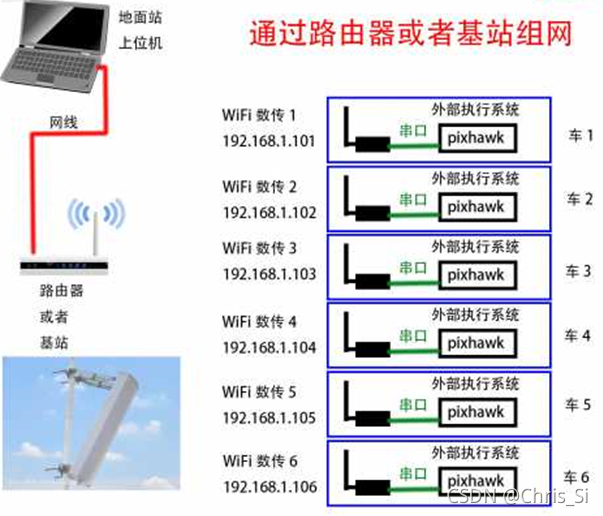 地面站
上位机

通过路由器或者基站组网

网线

路由器
或者
基站

WiFi 数传 1
192.168.1.101
外部执行系统
串口
pixhawk
车 1

WiFi 数传 2
192.168.1.102
外部执行系统
串口
pixhawk
车 2

WiFi 数传 3
192.168.1.103
外部执行系统
串口
pixhawk
车 3

WiFi 数传 4
192.168.1.104
外部执行系统
串口
pixhawk
车 4

WiFi 数传 5
192.168.1.105
外部执行系统
串口
pixhawk
车 5

WiFi 数传 6
192.168.1.106
外部执行系统
串口
pixhawk
车 6

CSDN @Chris_Si