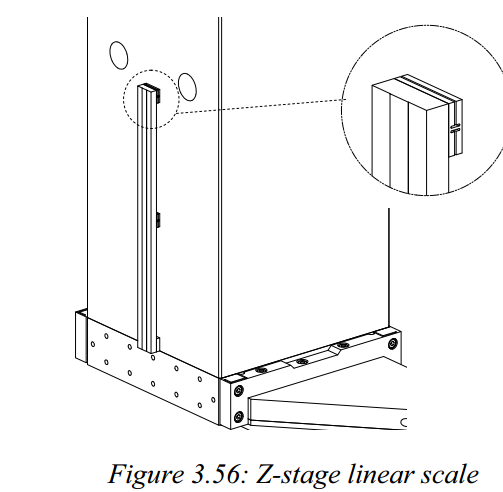 Figure 3.56: Z-stage linear scale