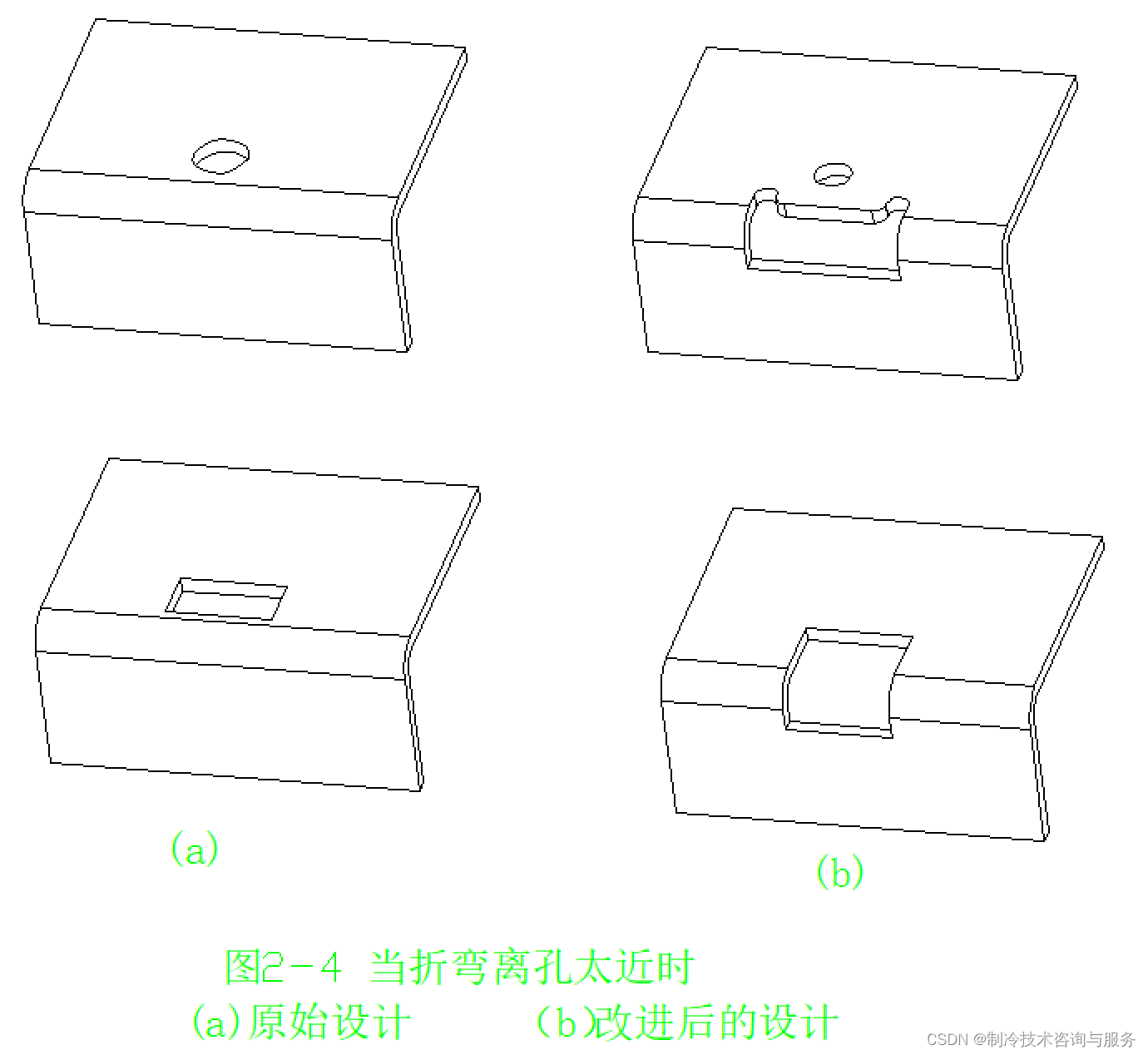 (a)

(b)

图2-4 当折弯离孔太近时
(a)原始设计 (b)改进后的设计

CSDN @制冷技术咨询与服务