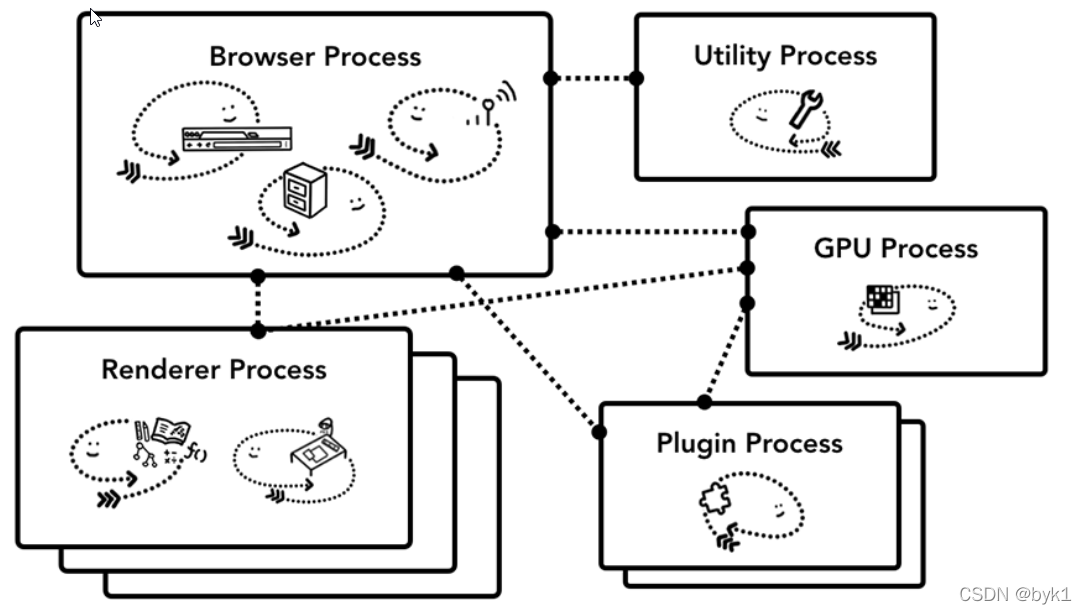 Browser Process

Utility Process

GPU Process

Renderer Process

Plugin Process

CSDN @byk1