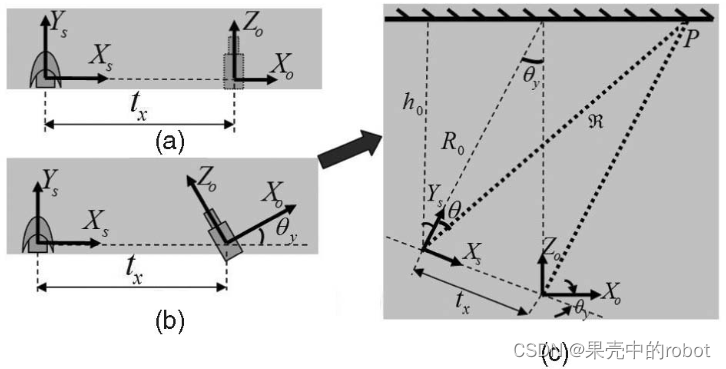 $Y_s$
$X_s$
$Z_o$
$X_o$
$t_x$
(a)

$Y_s$
$X_s$
$Z_o$
$X_o$
$\theta_y$
$t_x$
(b)

$P$
$\theta_y$
$h_0$
$R_0$
$\Re$
$Y_s$
$\theta$
$X_s$
$Z_o$
$X_o$
$t_x$
$\theta_y$
(c)

CSDN @果壳中的robot