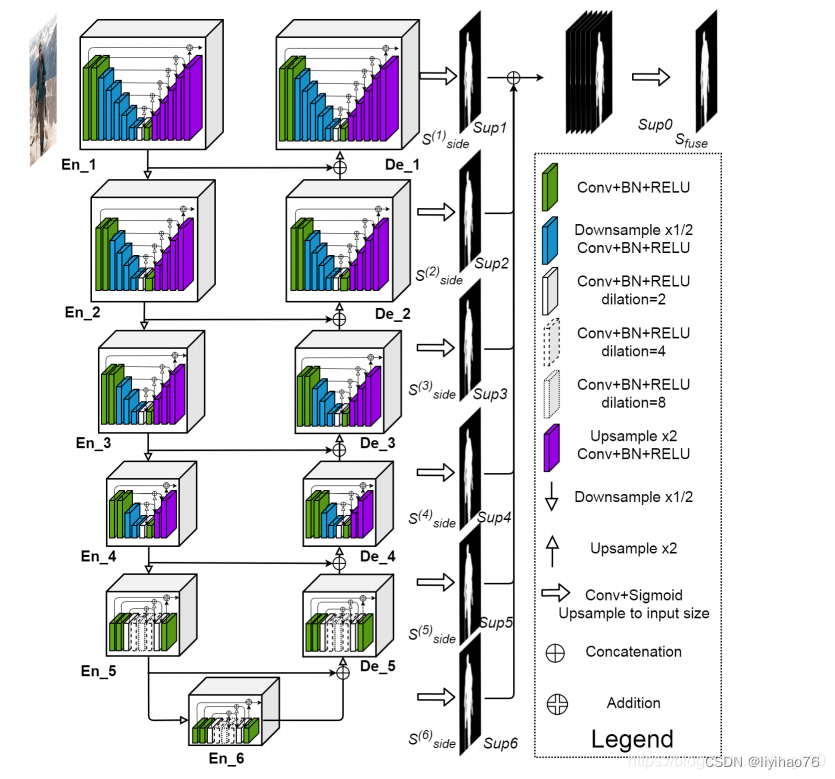 En_1

De_1

$S^{(1)}_{side}$ Sup1

Sup0 $S_{fuse}$

En_2

De_2

$S^{(2)}_{side}$ Sup2

En_3

De_3

$S^{(3)}_{side}$ Sup3

En_4

De_4

$S^{(4)}_{side}$ Sup4

En_5

De_5

$S^{(5)}_{side}$ Sup5

En_6

$S^{(6)}_{side}$ Sup6

Conv+BN+RELU

Downsample x1/2
Conv+BN+RELU

Conv+BN+RELU
dilation=2

Conv+BN+RELU
dilation=4

Conv+BN+RELU
dilation=8

Upsample x2
Conv+BN+RELU

Downsample x1/2

Upsample x2

Conv+Sigmoid
Upsample to input size

Concatenation

Addition

Legend

CSDN @liyihao76