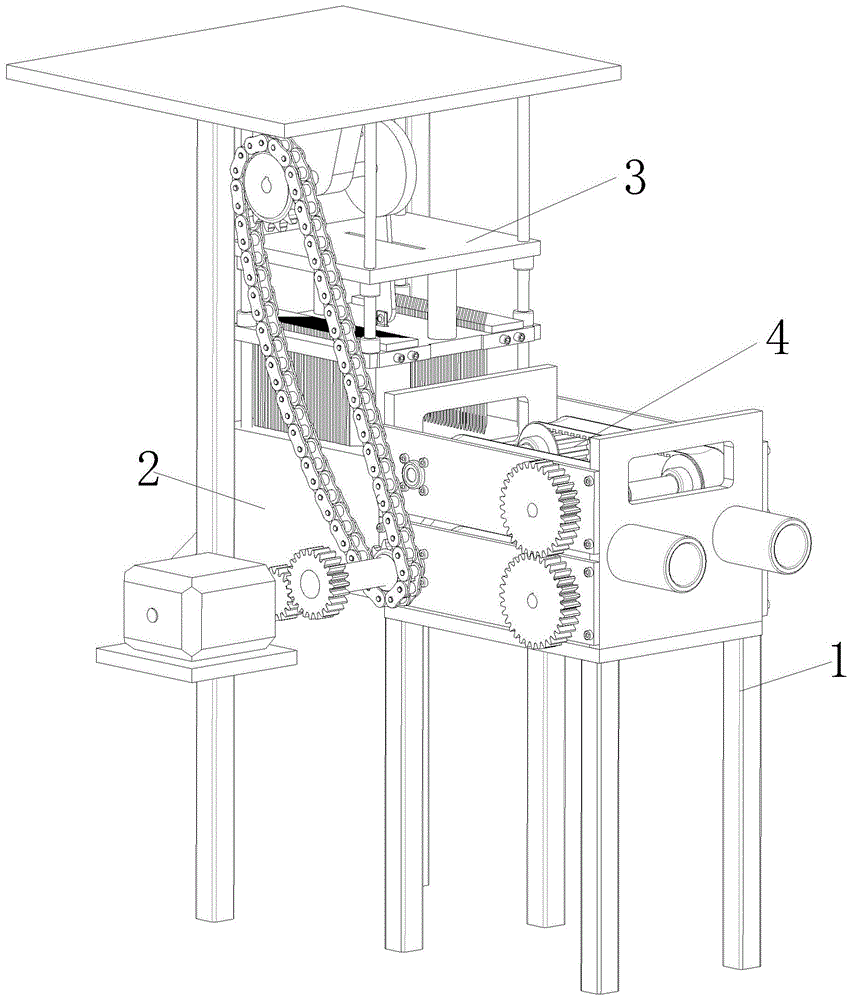 3

4

2

1