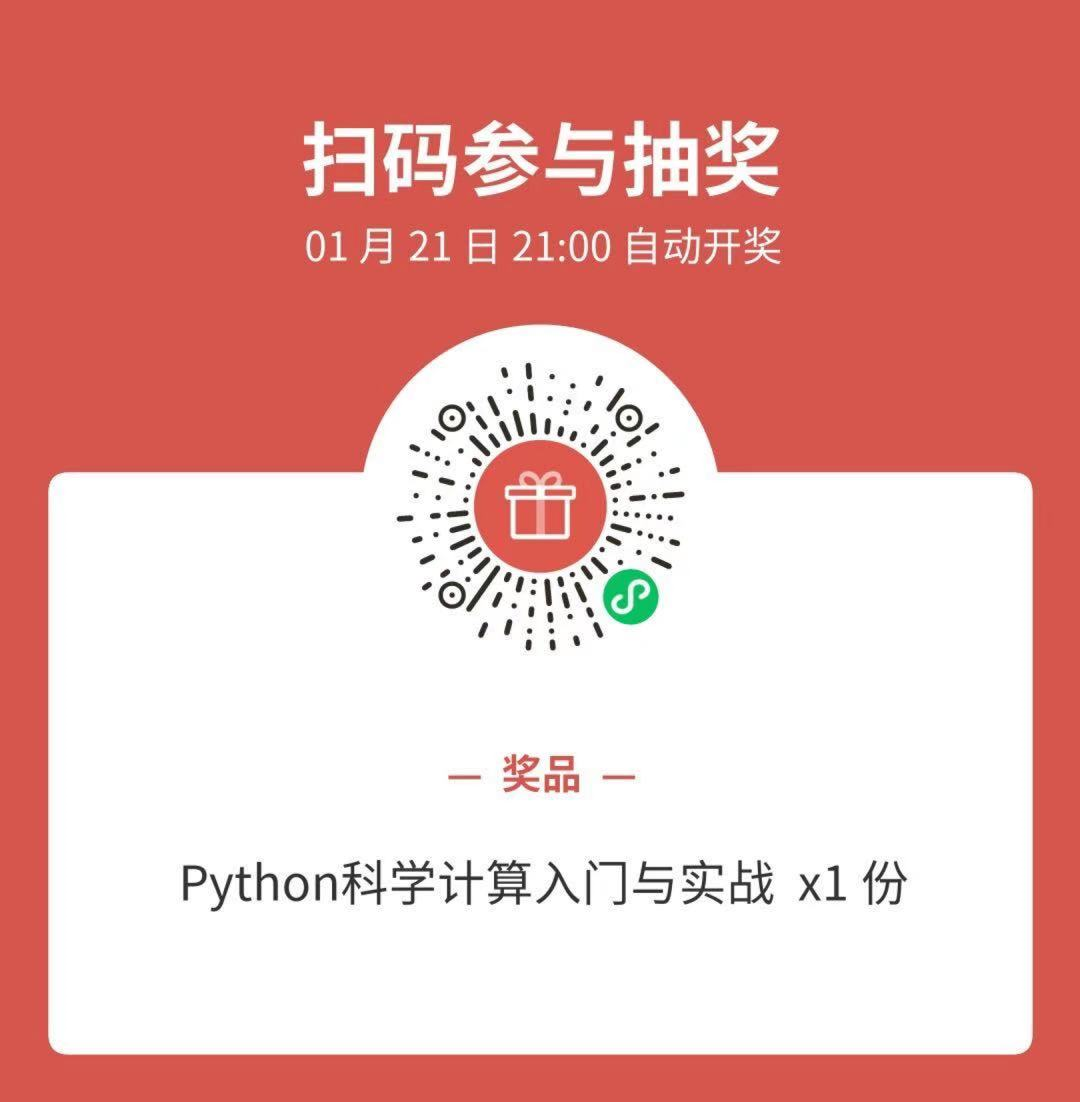 扫码参与抽奖

01月21日21:00自动开奖

— 奖品 —

Python科学计算入门与实战 x1份