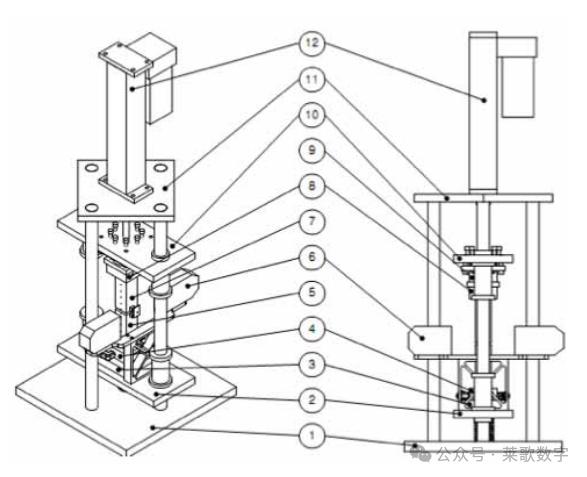 12
11
10
9
8
7
6
5
4
3
2
1
公众号 · 莱歌数字