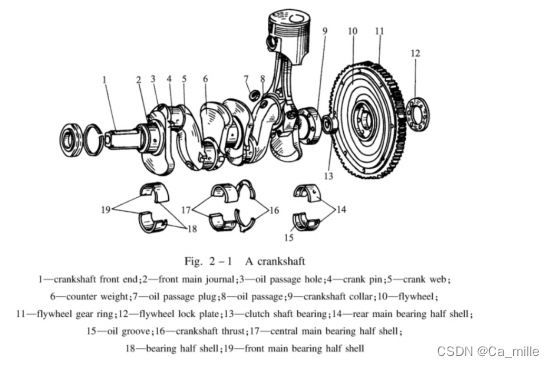 1 2 3 4 5 6 7 8 9 10 11 12 13 19 18 17 16 14 15

Fig. 2 – 1 A crankshaft

1—crankshaft front end;2—front main journal;3—oil passage hole;4—crank pin;5—crank web;
6—counter weight;7—oil passage plug;8—oil passage;9—crankshaft collar;10—flywheel;
11—flywheel gear ring;12—flywheel lock plate;13—clutch shaft bearing;14—rear main bearing half shell;
15—oil groove;16—crankshaft thrust;17—central main bearing half shell;
18—bearing half shell;19—front main bearing half shell

CSDN @Ca_mille