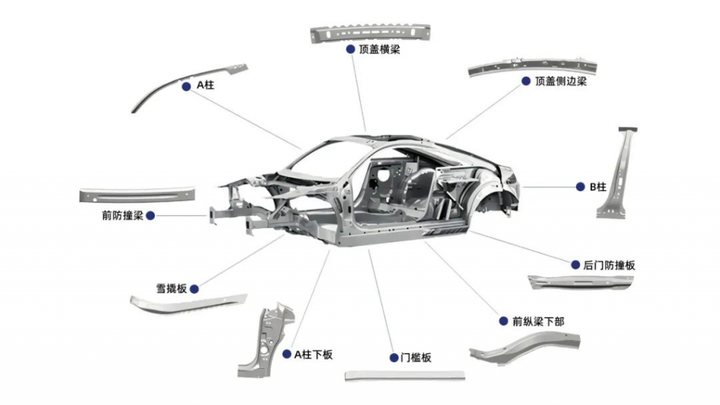 顶盖横梁

A柱

顶盖侧边梁

B柱

前防撞梁

后门防撞板

雪撬板

前纵梁下部

A柱下板

门槛板