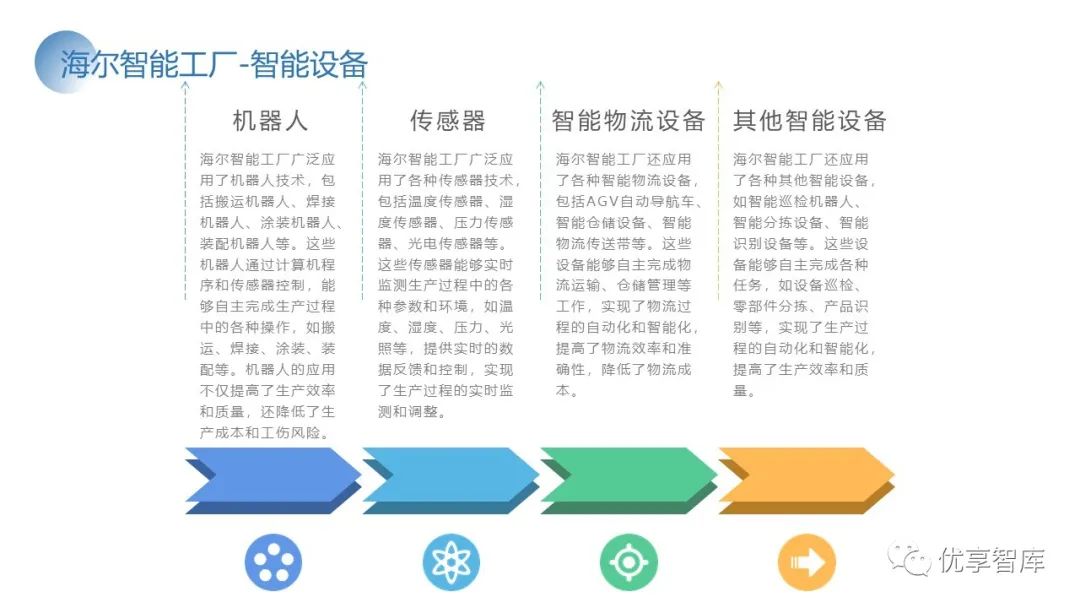 海尔智能工厂-智能设备

机器人

海尔智能工厂广泛应用了机器人技术，包括搬运机器人、焊接机器人、涂装机器人、装配机器人等。这些机器人通过计算机程序和传感器控制，能够自主完成生产过程中的各种操作，如搬运、焊接、涂装、装配等。机器人的应用不仅提高了生产效率和质量，还降低了生产成本和工伤风险。

传感器

海尔智能工厂广泛应用了各种传感器技术，包括温度传感器、湿度传感器、压力传感器、光电传感器等。这些传感器能够实时监测生产过程中的各种参数和环境，如温度、湿度、压力、光照等，提供实时的数据反馈和控制，实现了生产过程的实时监测和调整。

智能物流设备

海尔智能工厂还应用了各种智能物流设备，包括AGV自动导航车、智能仓储设备、智能物流传送带等。这些设备能够自主完成物流运输、仓储管理等工作，实现了物流过程的自动化和智能化，提高了物流效率和准确性，降低了物流成本。

其他智能设备

海尔智能工厂还应用了各种其他智能设备，如智能巡检机器人、智能分拣设备、智能识别设备等。这些设备能够自主完成各种任务，如设备巡检、零部件分拣、产品识别等，实现了生产过程的自动化和智能化，提高了生产效率和质量。

优享智库