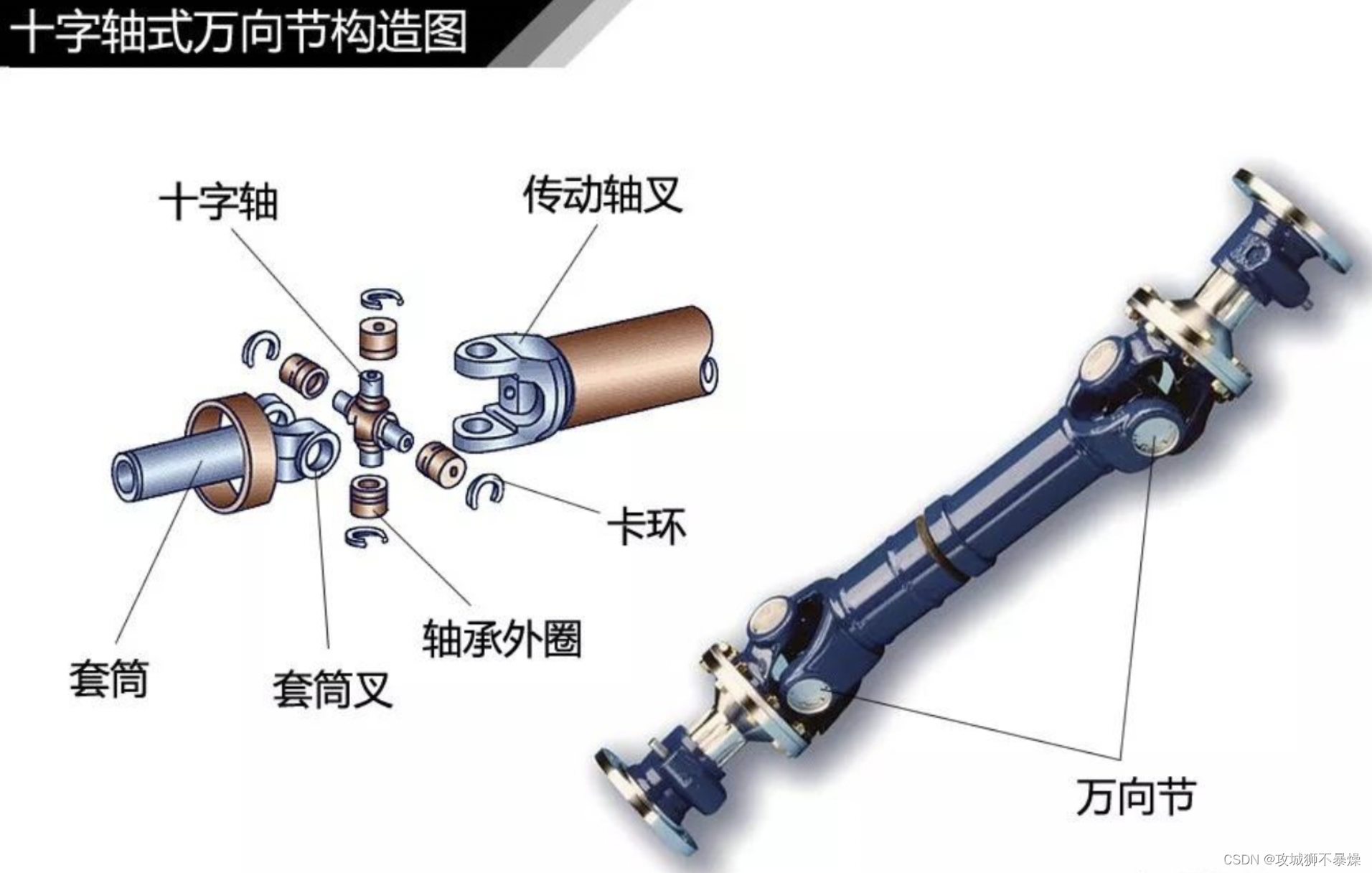 十字轴式万向节构造图

十字轴

传动轴叉

卡环

轴承外圈

套筒

套筒叉

万向节

CSDN @攻城狮不暴燥