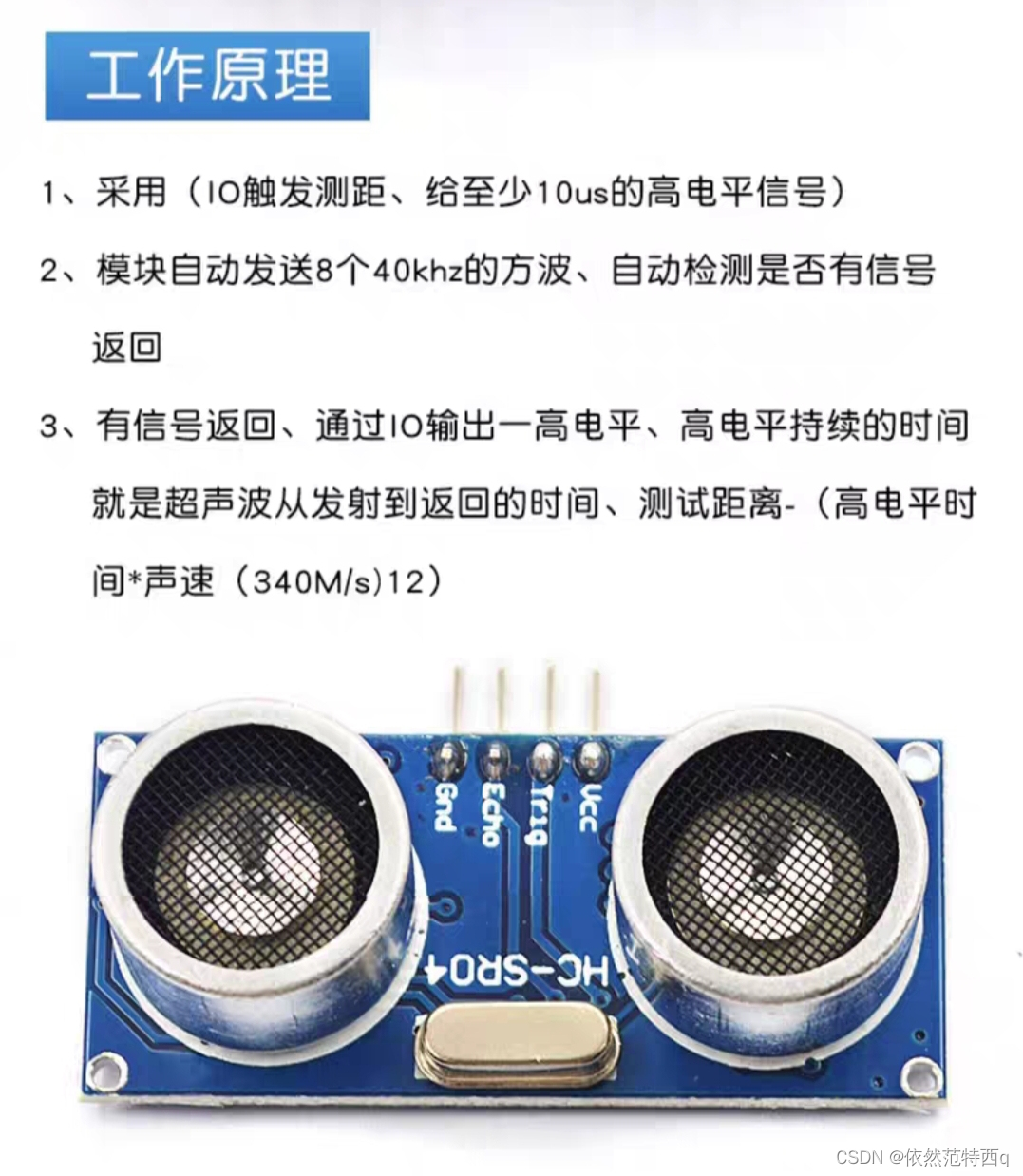 工作原理

1、采用（IO触发测距、给至少10us的高电平信号）

2、模块自动发送8个40khz的方波、自动检测是否有信号返回

3、有信号返回、通过IO输出一高电平、高电平持续的时间就是超声波从发射到返回的时间、测试距离-（高电平时间*声速（340M/s)12）

Gnd
Echo
Trig
Vcc
HC-SR04

CSDN @依然范特西q