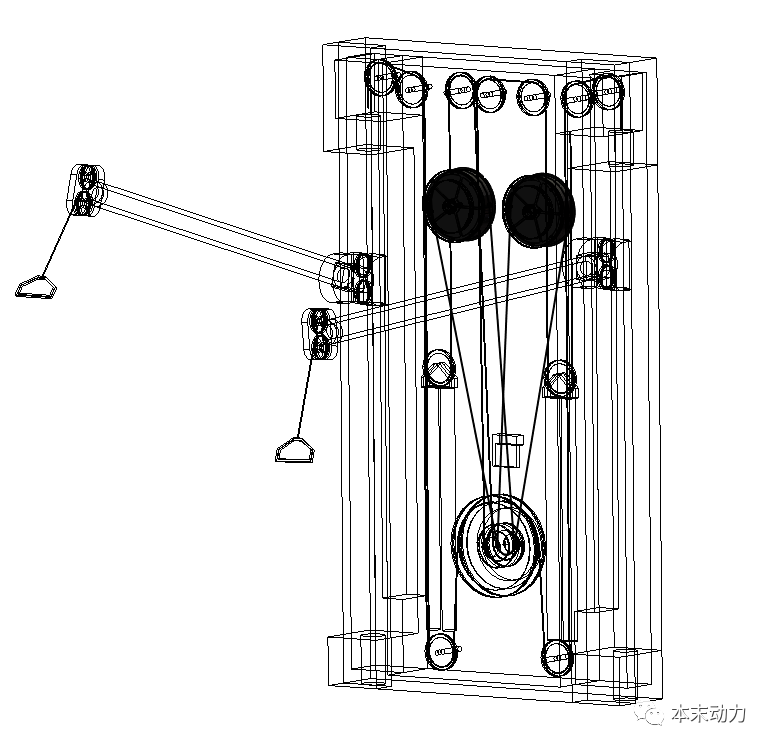 本末动力