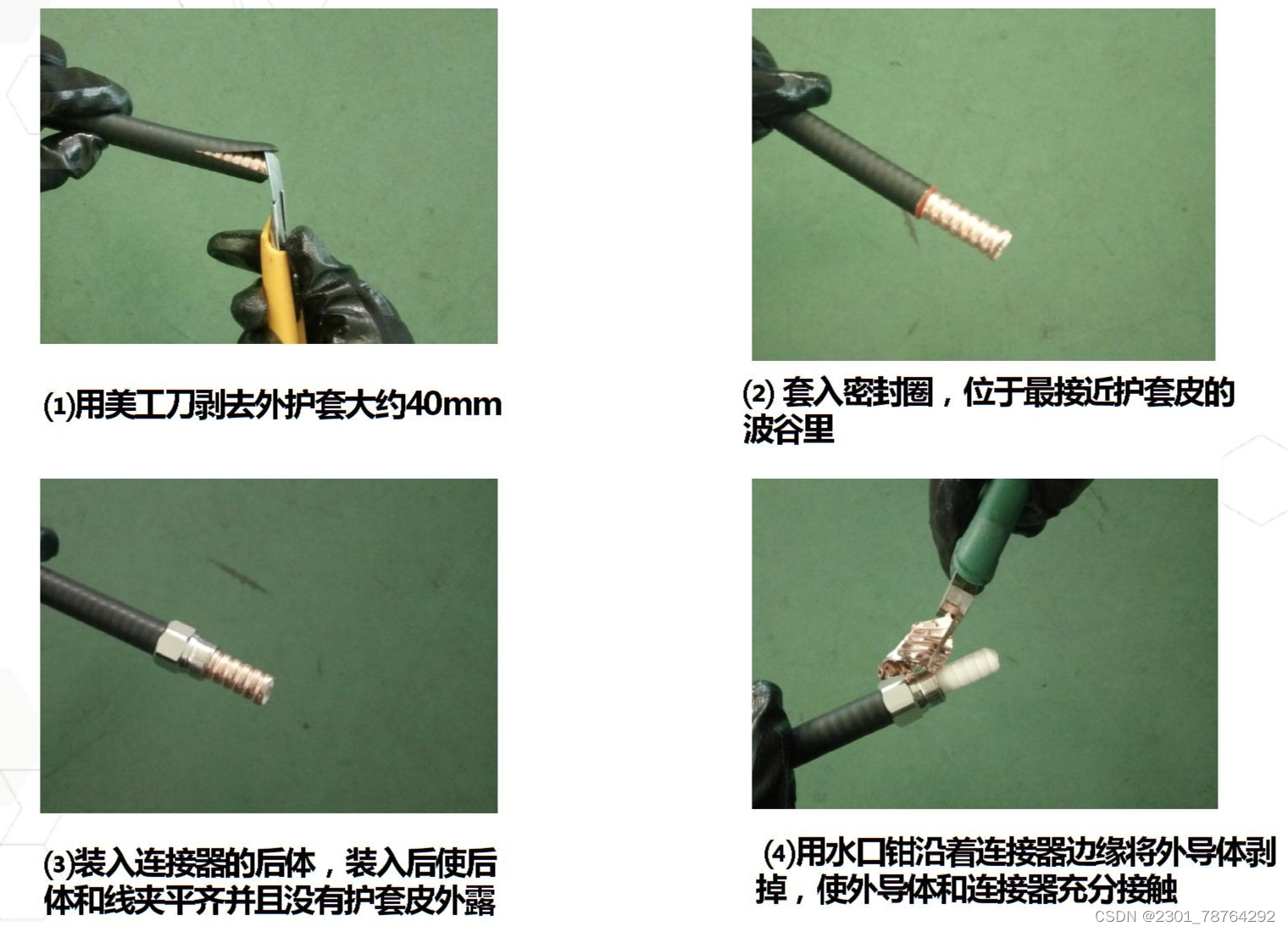 ⑴用美工刀剥去外护套大约40mm

⑵ 套入密封圈，位于最接近护套皮的波谷里

⑶装入连接器的后体，装入后使后体和线夹平齐并且没有护套皮外露

⑷用水口钳沿着连接器边缘将外导体剥掉，使外导体和连接器充分接触

CSDN @2301_78764292