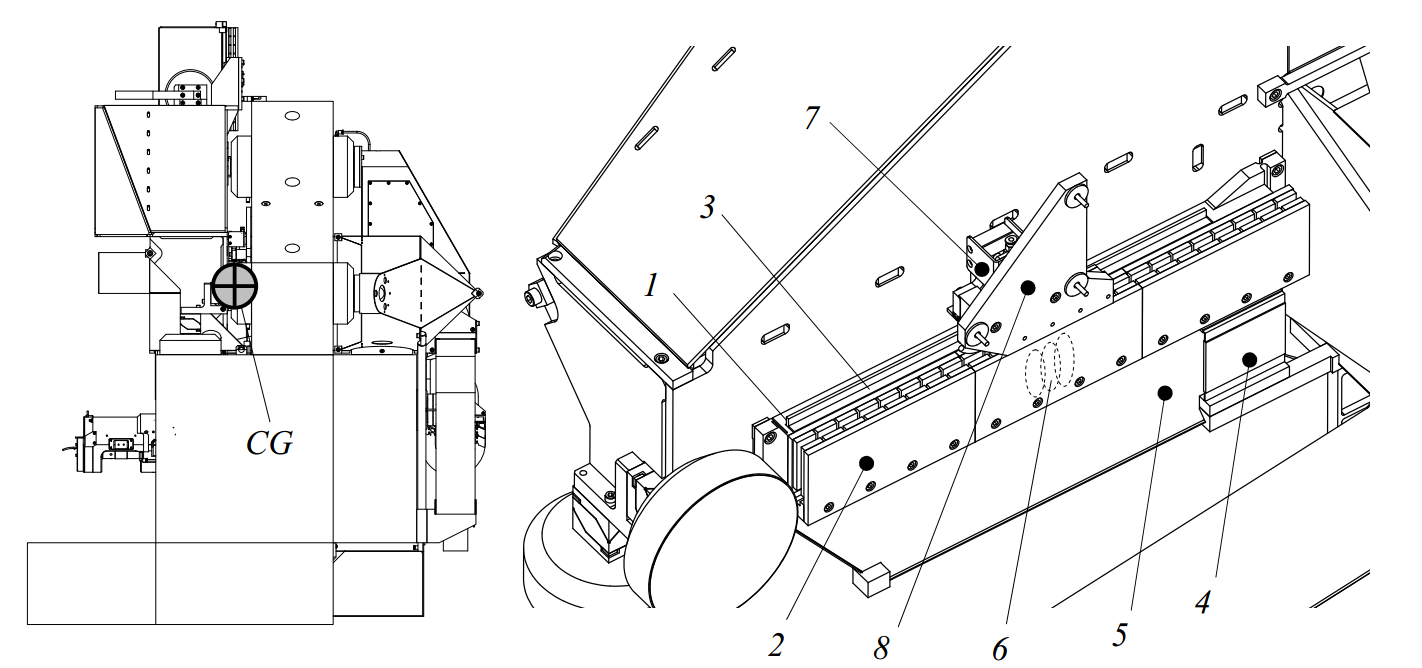 CG

7
3
1
2
8
6
5
4