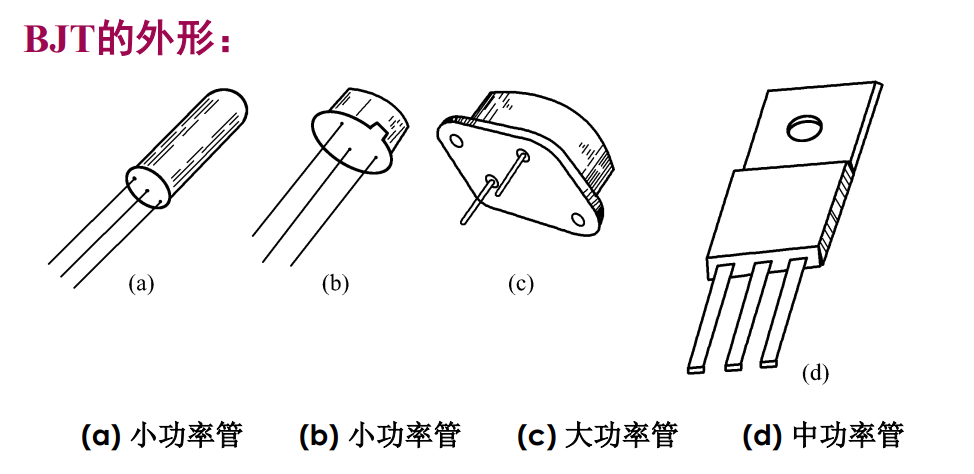 BJT的外形：

(a)

(b)

(c)

(d)

(a) 小功率管　(b) 小功率管　(c) 大功率管　(d) 中功率管