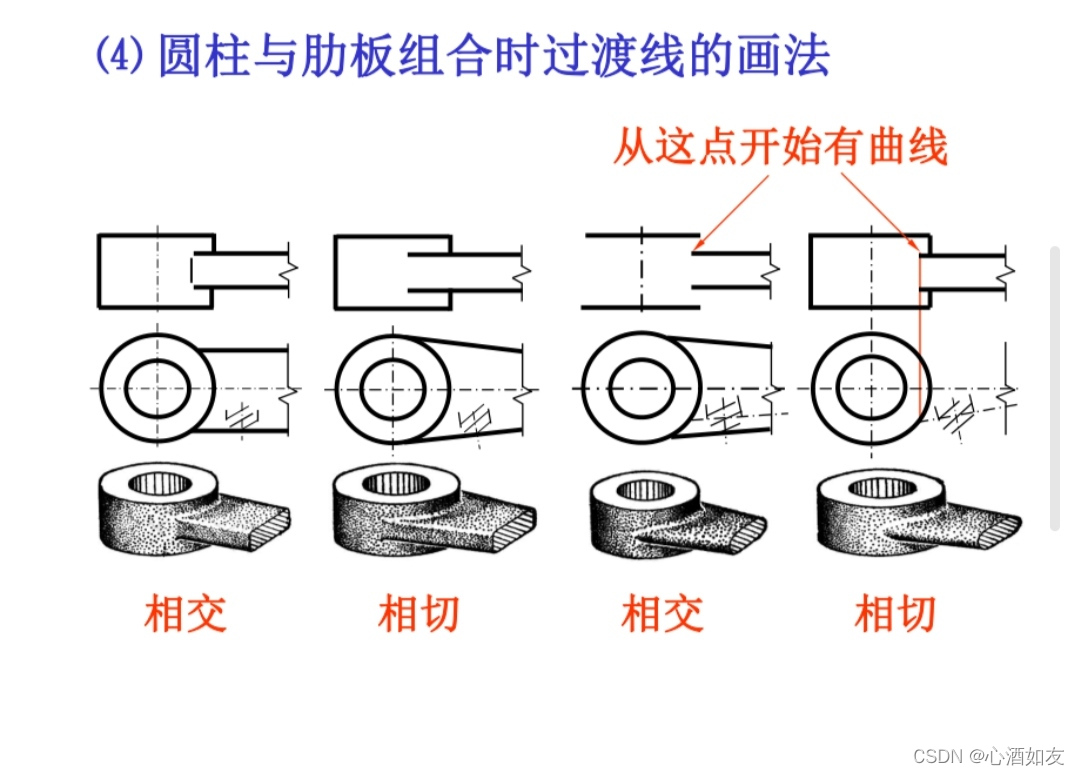 (4) 圆柱与肋板组合时过渡线的画法

从这点开始有曲线

相交

相切

相交

相切

CSDN @心酒如友