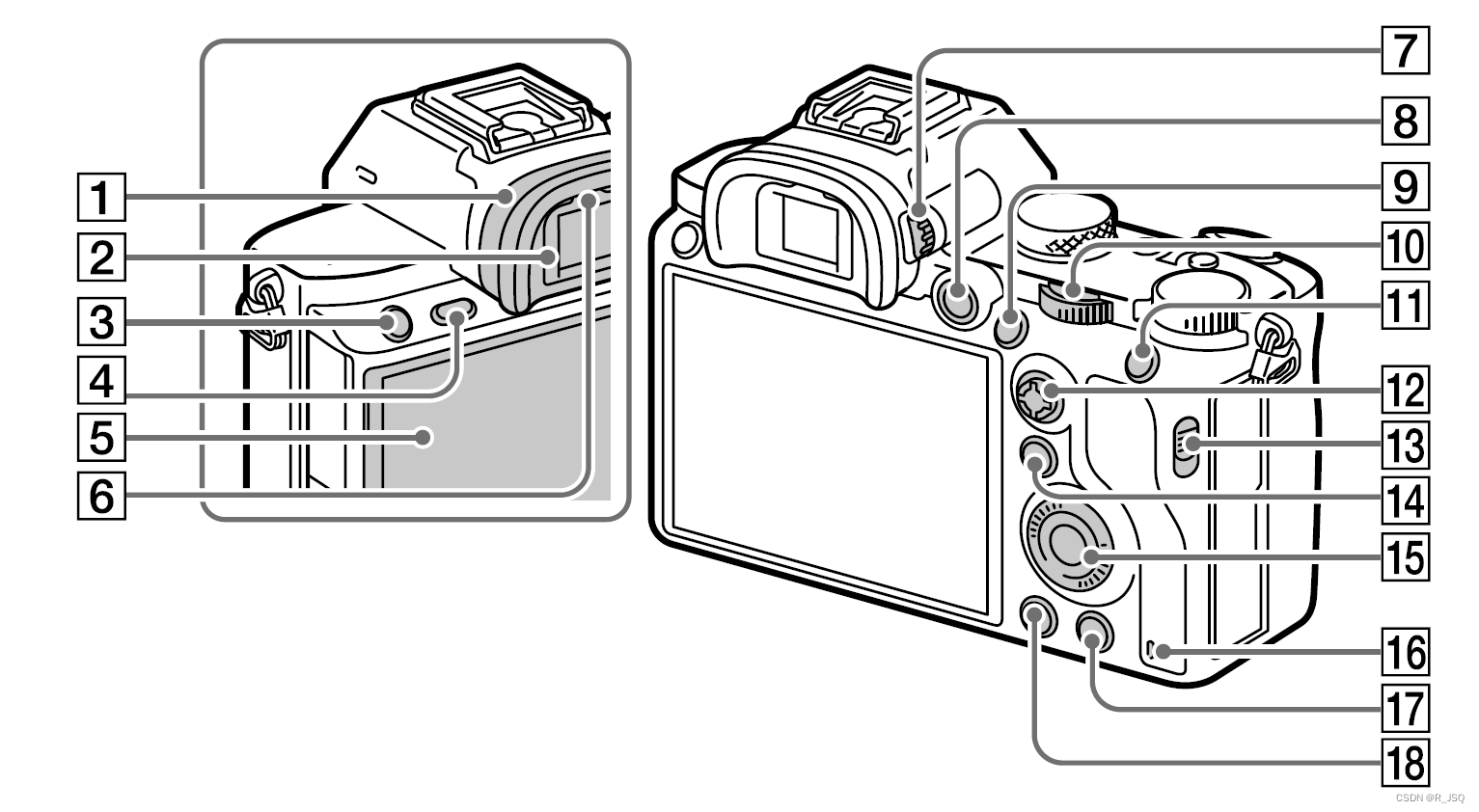 1
2
3
4
5
6
7
8
9
10
11
12
13
14
15
16
17
18
CSDN @R_JSQ