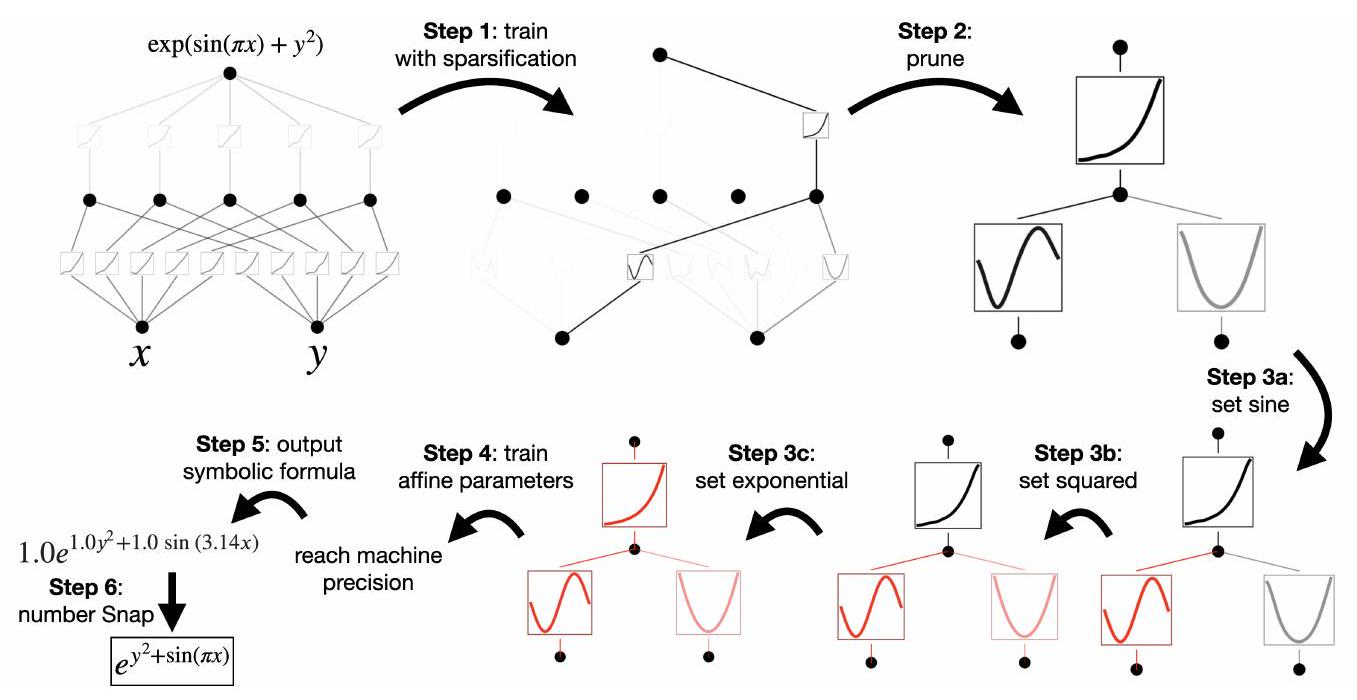 $\exp(\sin(\pi x) + y^2)$

$x$ $y$

**Step 1**: train with sparsification

**Step 2**: prune

**Step 3a**: set sine

**Step 3b**: set squared

**Step 3c**: set exponential

**Step 4**: train affine parameters

reach machine precision

**Step 5**: output symbolic formula

$1.0e^{1.0y^2+1.0\sin(3.14x)}$

**Step 6**: number Snap

$e^{y^2+\sin(\pi x)}$