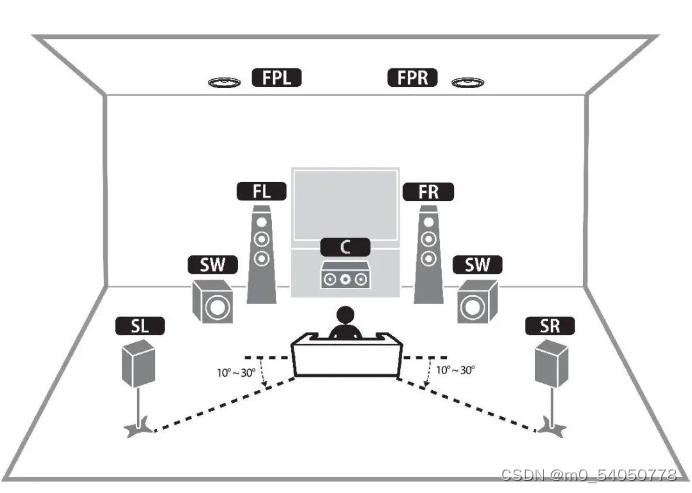 FPL
FPR
FL
FR
C
SW
SW
SL
SR
10° ~ 30°
10° ~ 30°
CSDN @m0_54050778