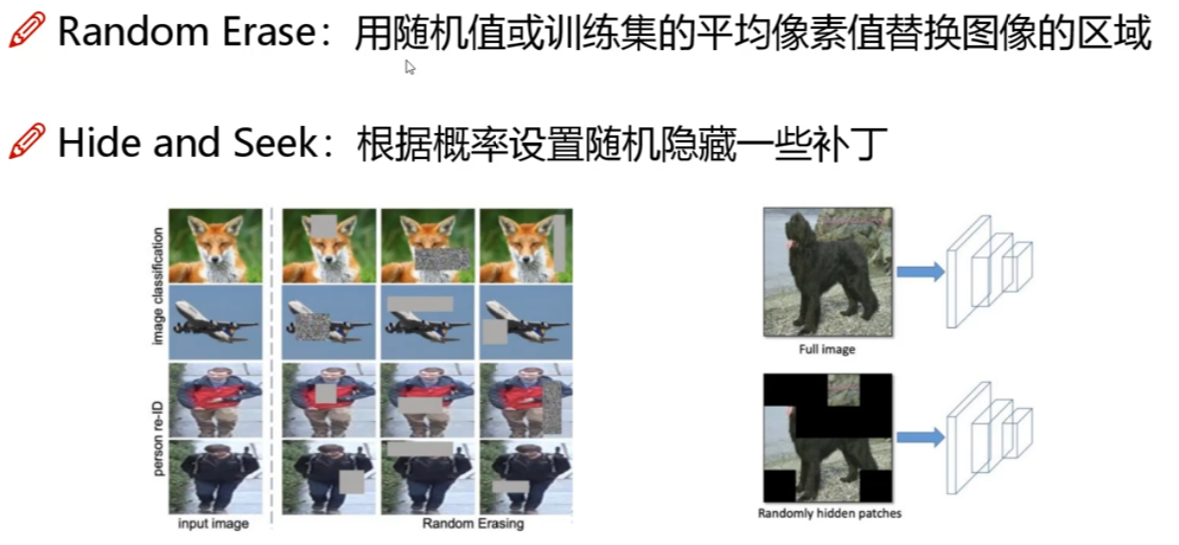 Random Erase：用随机值或训练集的平均像素值替换图像的区域

Hide and Seek：根据概率设置随机隐藏一些补丁

image classification

person re-ID

input image

Random Erasing

Full image

Randomly hidden patches