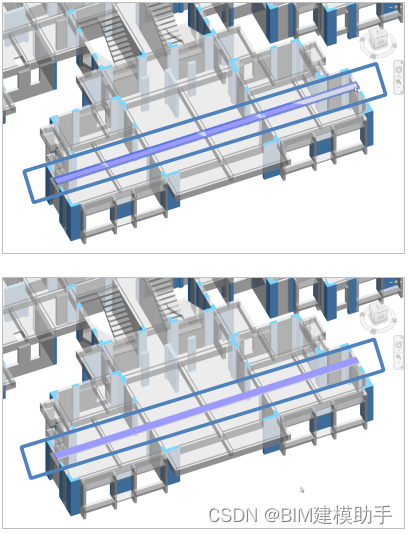 CSDN @BIM建模助手