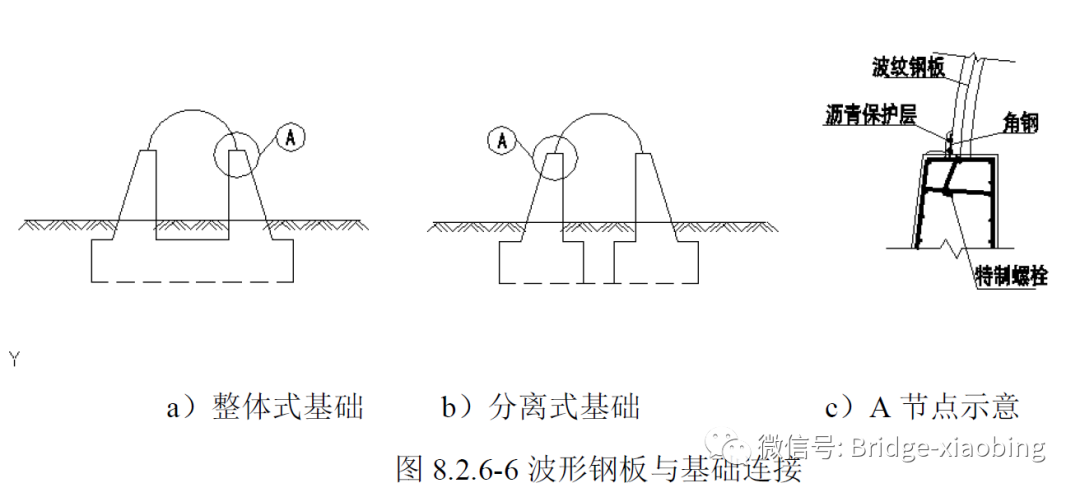 A

A

波纹钢板

沥青保护层

角钢

特制螺栓

Y

a）整体式基础

b）分离式基础

c）A 节点示意

微信号: Bridge-xiaobing

图 8.2.6-6 波形钢板与基础连接