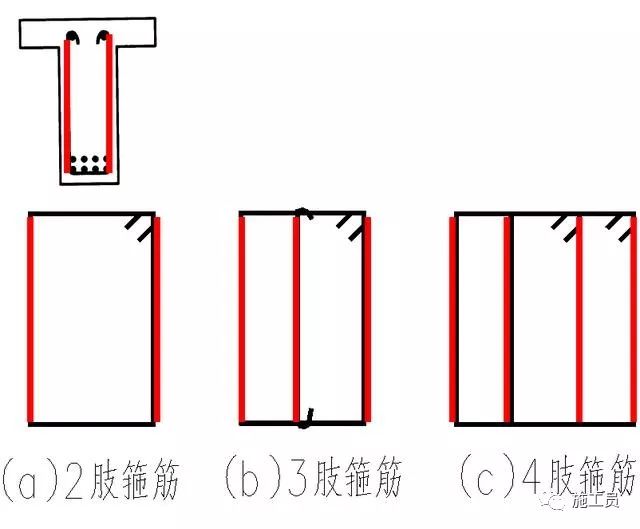 (a)2肢箍筋

(b)3肢箍筋

(c)4肢箍筋

施工员