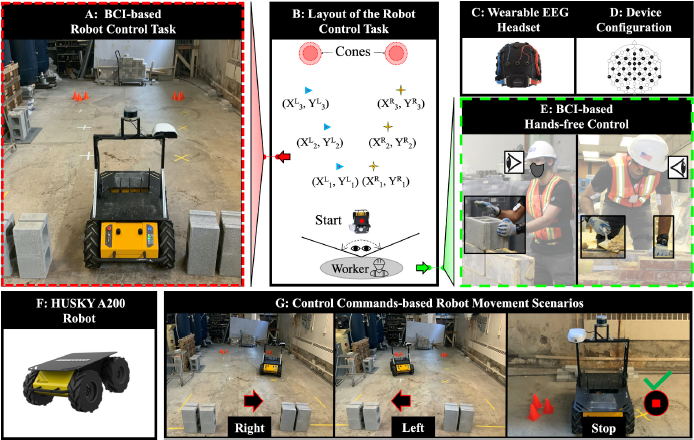 A: BCI-based Robot Control Task

B: Layout of the Robot Control Task

Cones

$(X^L_3, Y^L_3)$ $(X^R_3, Y^R_3)$

$(X^L_2, Y^L_2)$ $(X^R_2, Y^R_2)$

$(X^L_1, Y^L_1)$ $(X^R_1, Y^R_1)$

Start

Worker

C: Wearable EEG Headset

D: Device Configuration

E: BCI-based Hands-free Control

F: HUSKY A200 Robot

G: Control Commands-based Robot Movement Scenarios

Right

Left

Stop