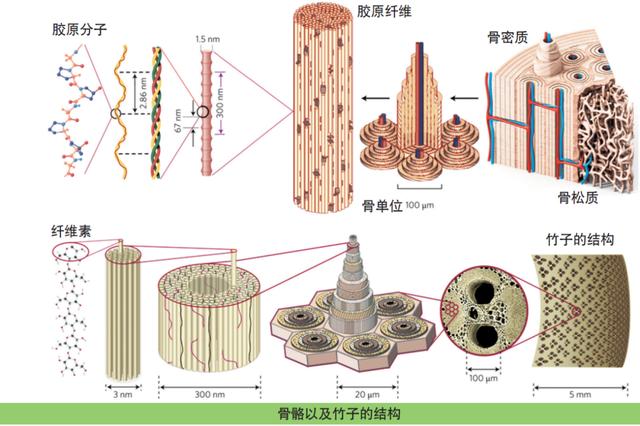 胶原分子

2.86 nm

1.5 nm

67 nm

300 nm

胶原纤维

骨单位

100 μm

骨密质

骨松质

纤维素

3 nm

300 nm

20 μm

100 μm

竹子的结构

5 mm

骨骼以及竹子的结构