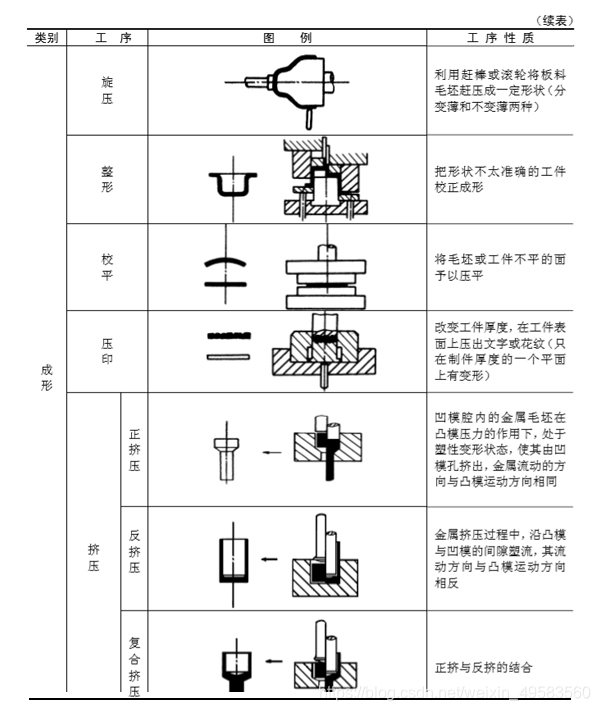 （续表）

| 类别 | 工 序 | | 图 例 | 工 序 性 质 |
|---|---|---|---|---|
| 成形 | 旋压 | | | 利用赶棒或滚轮将板料毛坯赶压成一定形状（分变薄和不变薄两种） |
| | 整形 | | | 把形状不太准确的工件校正成形 |
| | 校平 | | | 将毛坯或工件不平的面予以压平 |
| | 压印 | | | 改变工件厚度，在工件表面上压出文字或花纹（只在制件厚度的一个平面上有变形） |
| | 挤压 | 正挤压 | | 凹模腔内的金属毛坯在凸模压力的作用下，处于塑性变形状态，使其由凹模孔挤出，金属流动的方向与凸模运动方向相同 |
| | | 反挤压 | | 金属挤压过程中，沿凸模与凹模的间隙塑流，其流动方向与凸模运动方向相反 |
| | | 复合挤压 | | 正挤与反挤的结合 |

https://blog.csdn.net/weixin_49583560