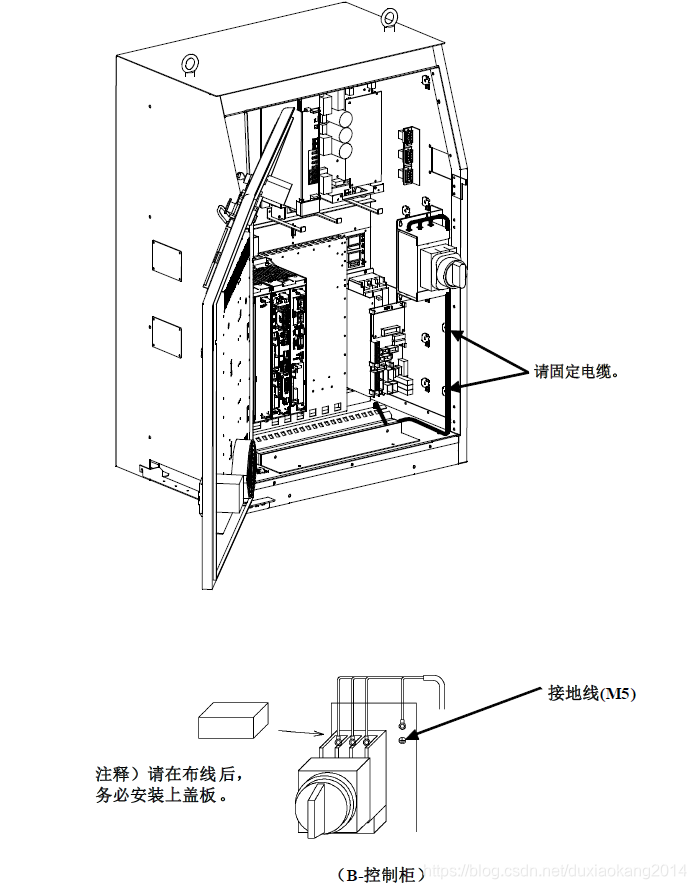 请固定电缆。

接地线(M5)

注释）请在布线后，务必安装上盖板。

（B-控制柜）

https://blog.csdn.net/duxiaokang2014