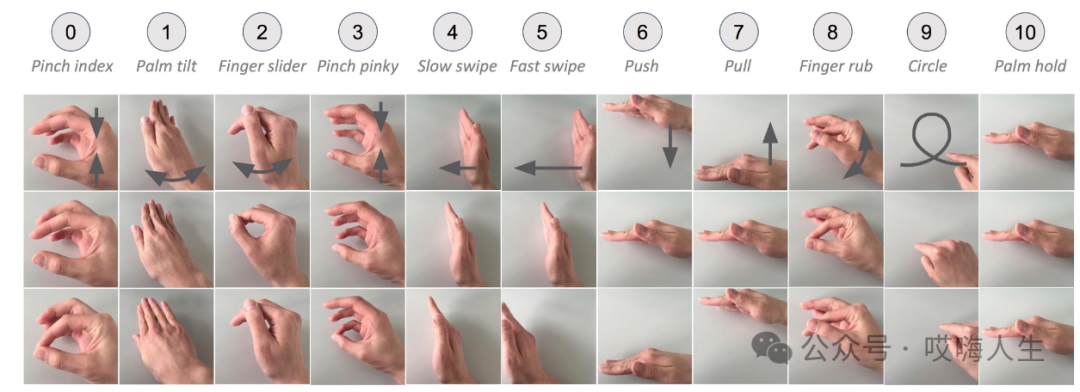 0
Pinch index

1
Palm tilt

2
Finger slider

3
Pinch pinky

4
Slow swipe

5
Fast swipe

6
Push

7
Pull

8
Finger rub

9
Circle

10
Palm hold

公众号 · 哎嗨人生