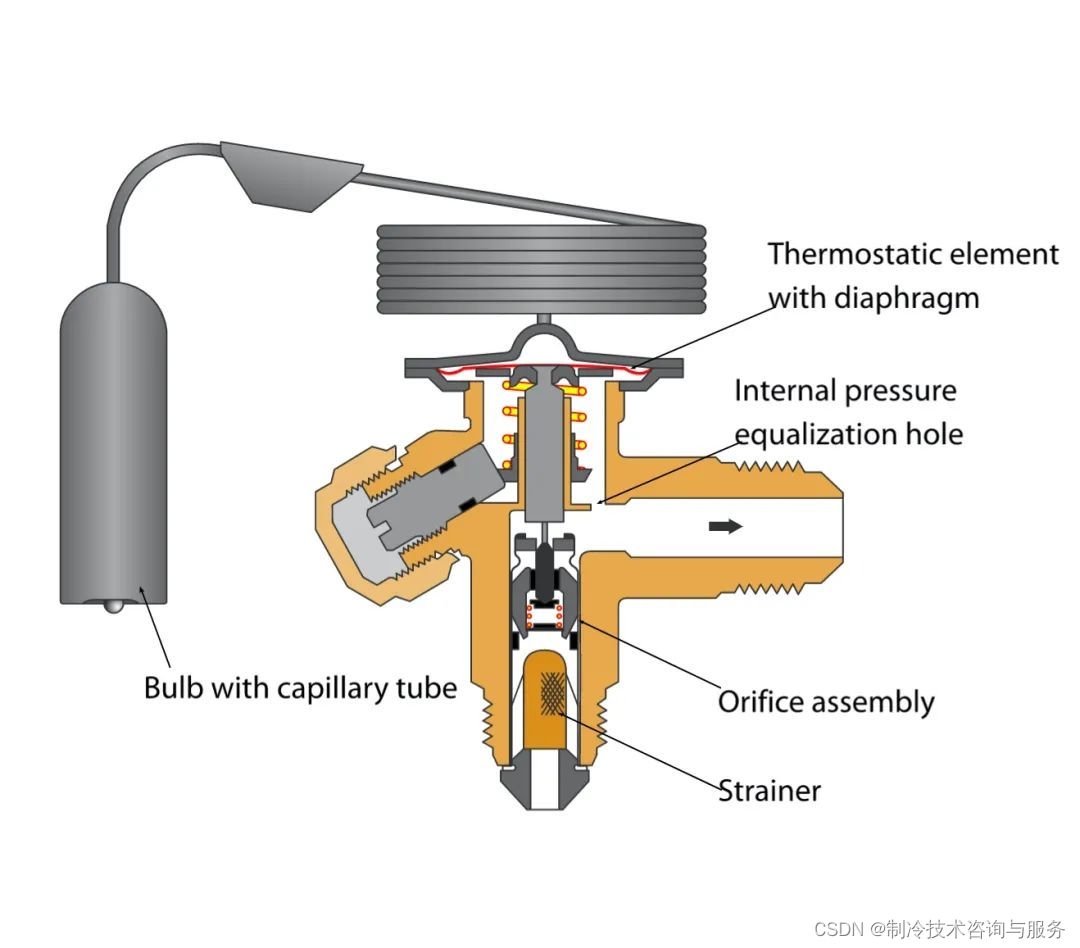 Thermostatic element with diaphragm

Internal pressure equalization hole

Bulb with capillary tube

Orifice assembly

Strainer

CSDN @制冷技术咨询与服务