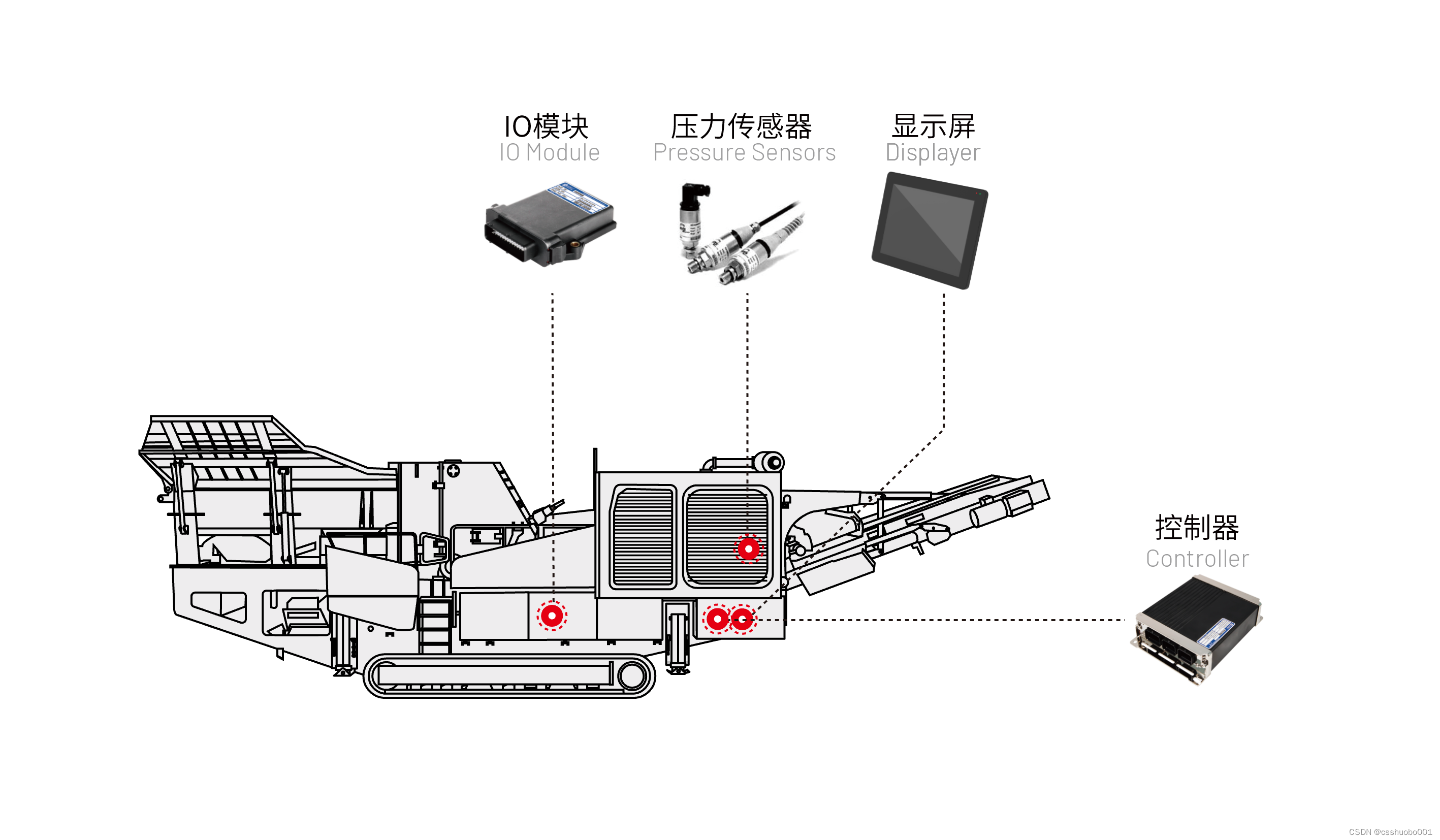 IO模块
IO Module

压力传感器
Pressure Sensors

显示屏
Displayer

控制器
Controller

CSDN @csshuobo001