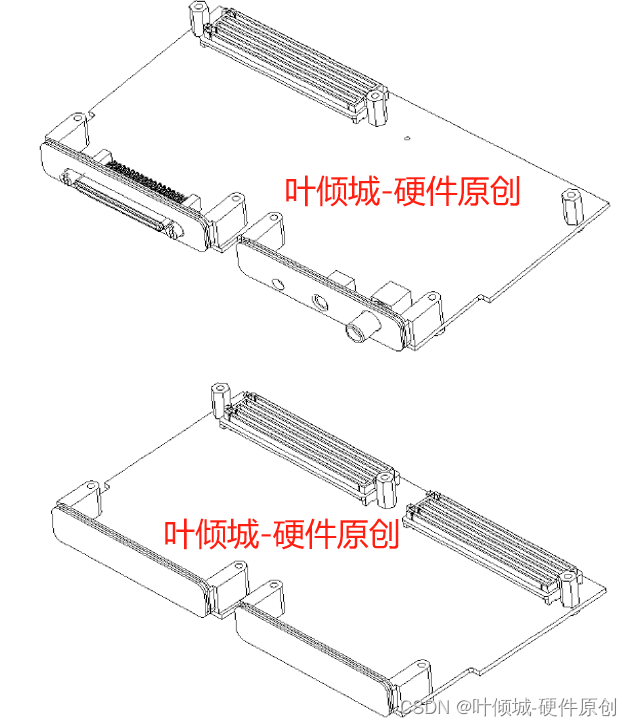 叶倾城-硬件原创

叶倾城-硬件原创

CSDN @叶倾城-硬件原创