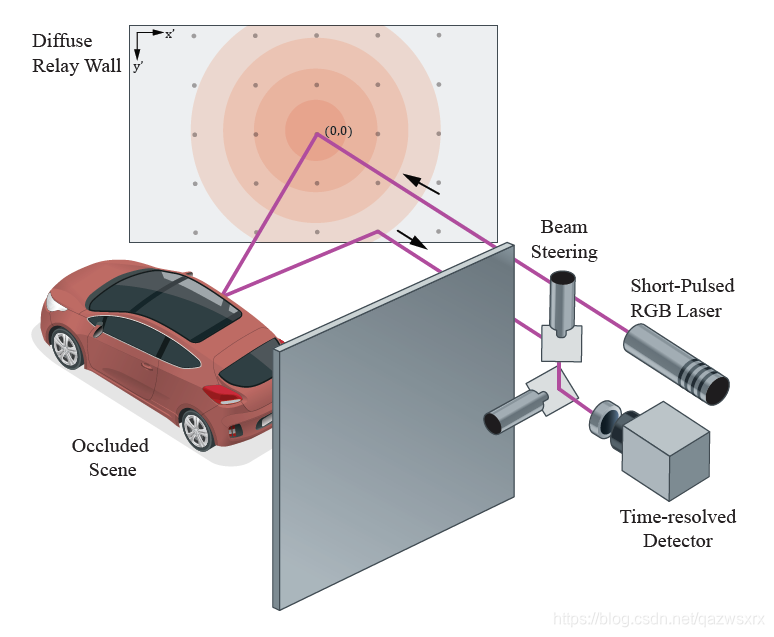 Diffuse Relay Wall

x'

y'

(0,0)

Beam Steering

Short-Pulsed RGB Laser

Occluded Scene

Time-resolved Detector

https://blog.csdn.net/qazwsxrx