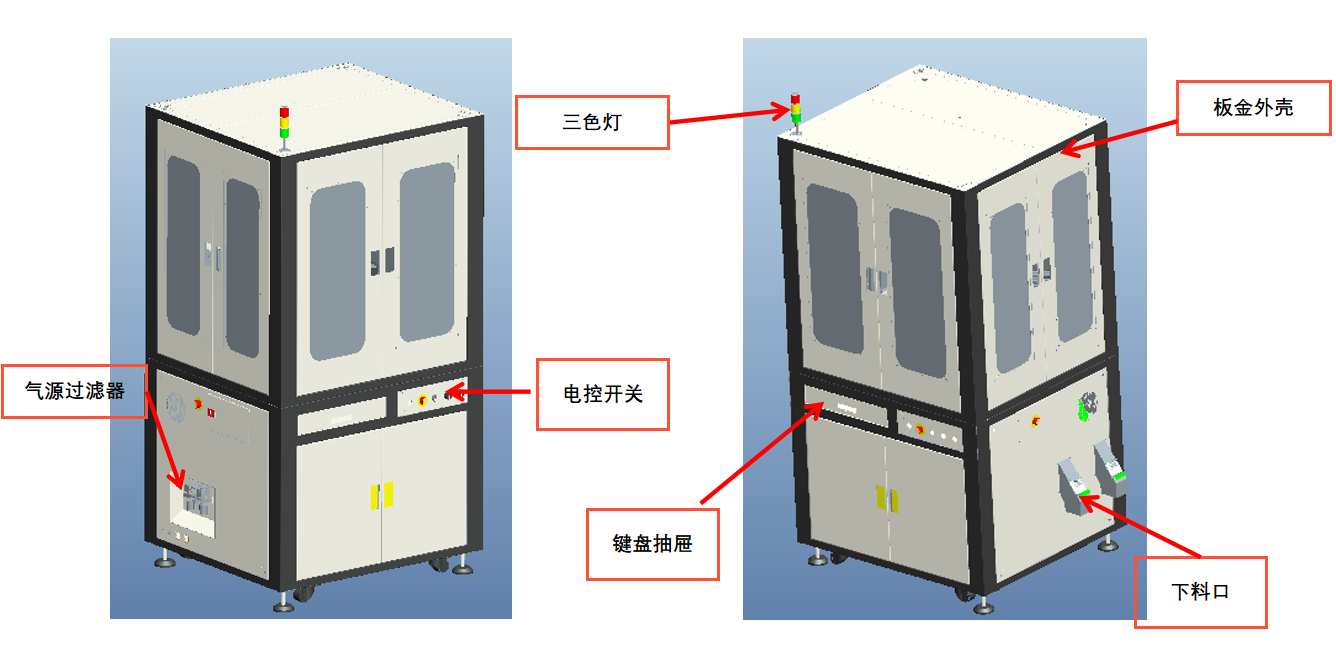 三色灯

板金外壳

气源过滤器

电控开关

键盘抽屉

下料口