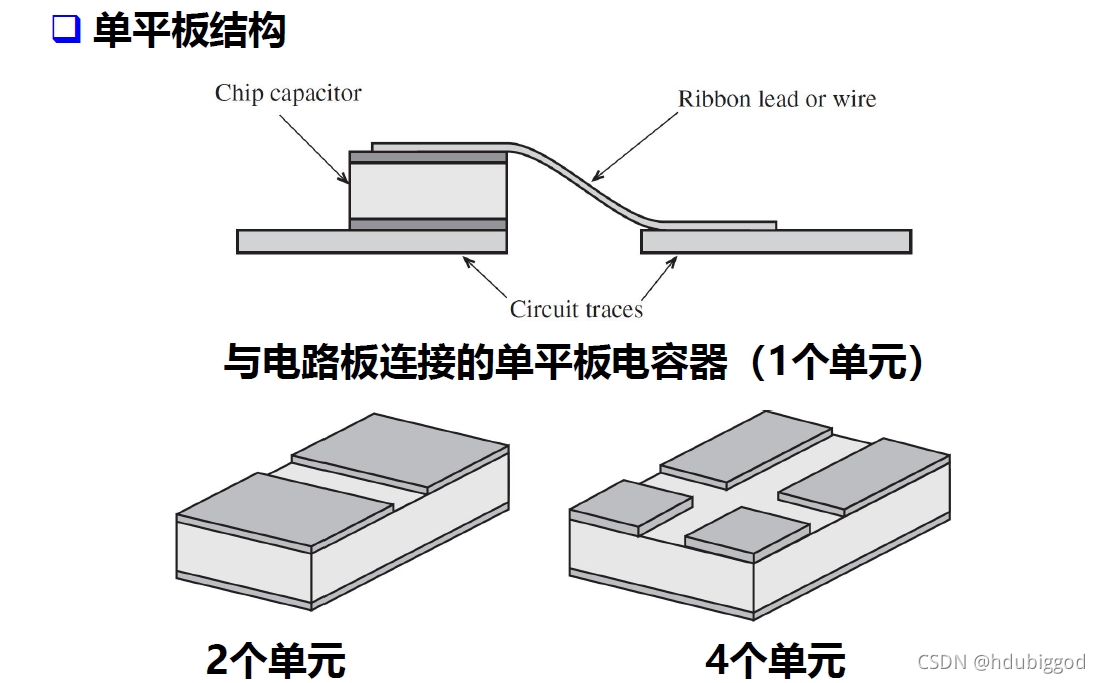 ❑ 单平板结构

Chip capacitor

Ribbon lead or wire

Circuit traces

与电路板连接的单平板电容器（1个单元）

2个单元

4个单元

CSDN @hdubiggod