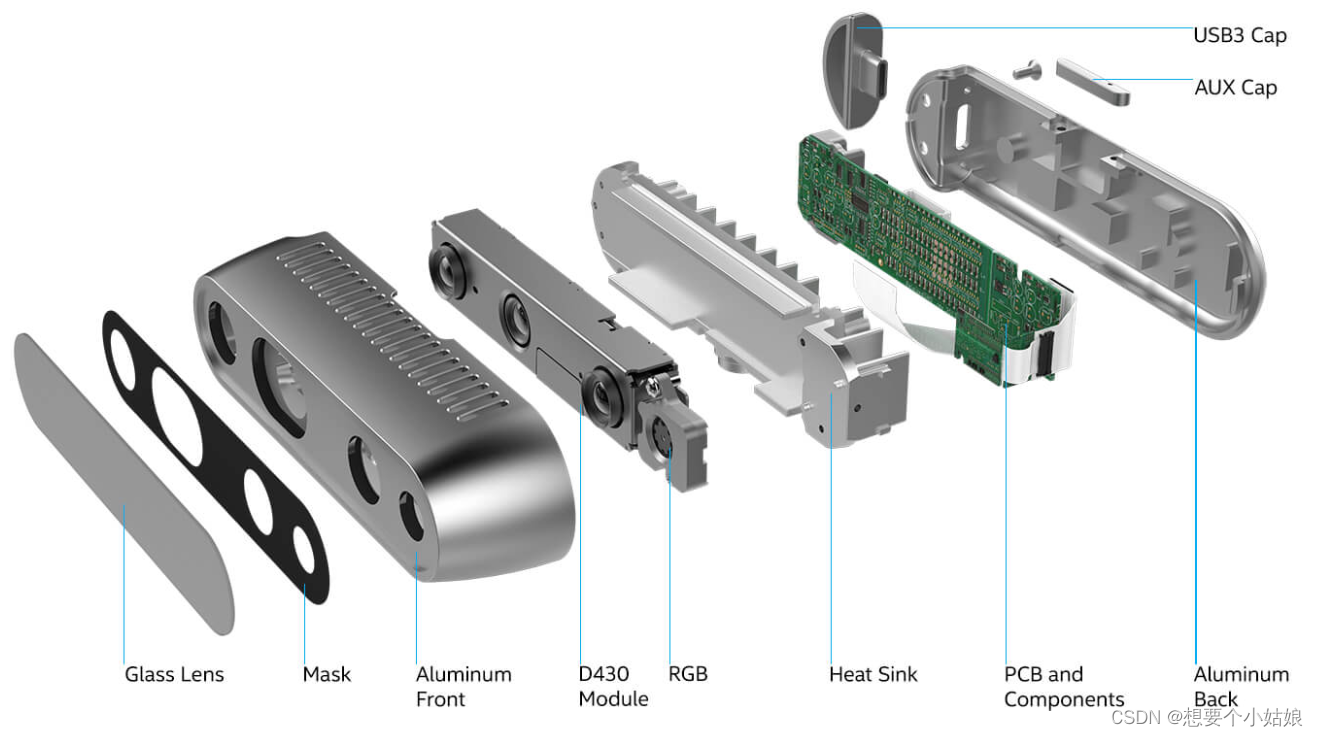 USB3 Cap

AUX Cap

Glass Lens

Mask

Aluminum Front

D430 Module

RGB

Heat Sink

PCB and Components

Aluminum Back

CSDN @想要个小姑娘