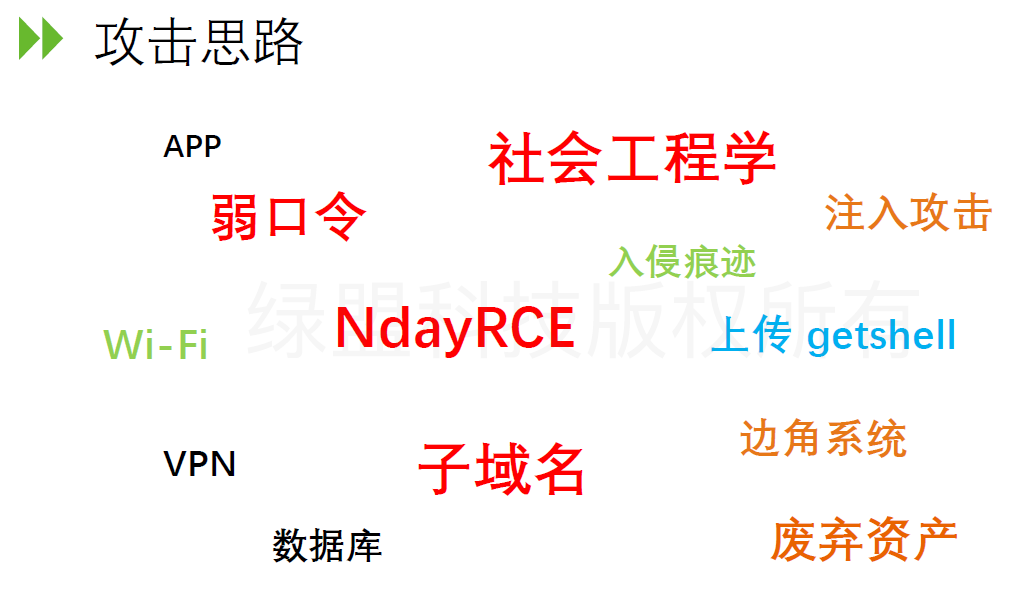 攻击思路

APP

社会工程学

弱口令

注入攻击

入侵痕迹

Wi-Fi

NdayRCE

上传 getshell

边角系统

VPN

子域名

数据库

废弃资产

绿盟科技版权所有