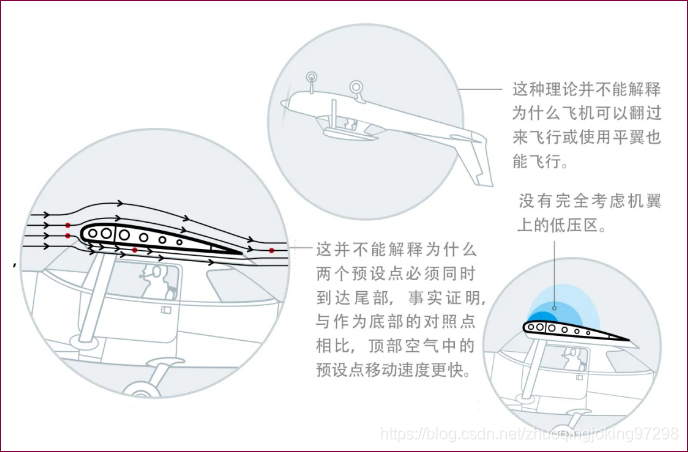 这种理论并不能解释为什么飞机可以翻过来飞行或使用平翼也能飞行。

没有完全考虑机翼上的低压区。

这并不能解释为什么两个预设点必须同时到达尾部，事实证明，与作为底部的对照点相比，顶部空气中的预设点移动速度更快。

https://blog.csdn.net/zhuoqingjoking97298