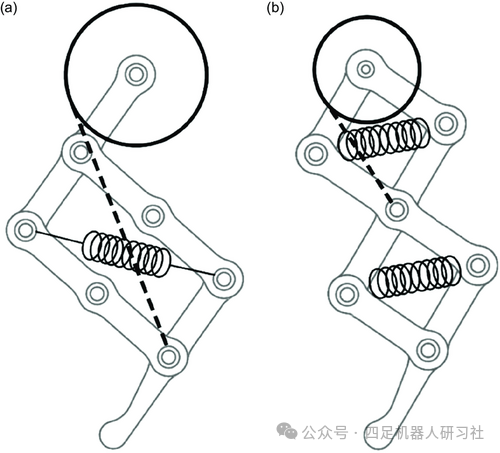 (a)

(b)

公众号 · 四足机器人研习社