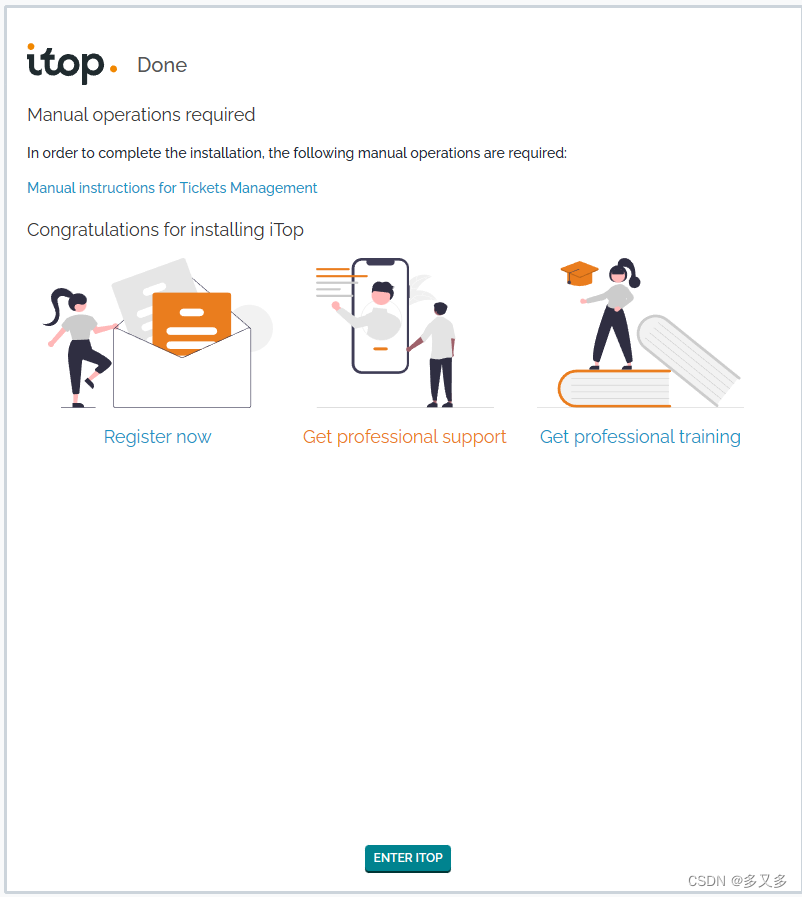 itop. Done

Manual operations required

In order to complete the installation, the following manual operations are required:

Manual instructions for Tickets Management

Congratulations for installing iTop

Register now

Get professional support

Get professional training

ENTER ITOP

CSDN @多又多