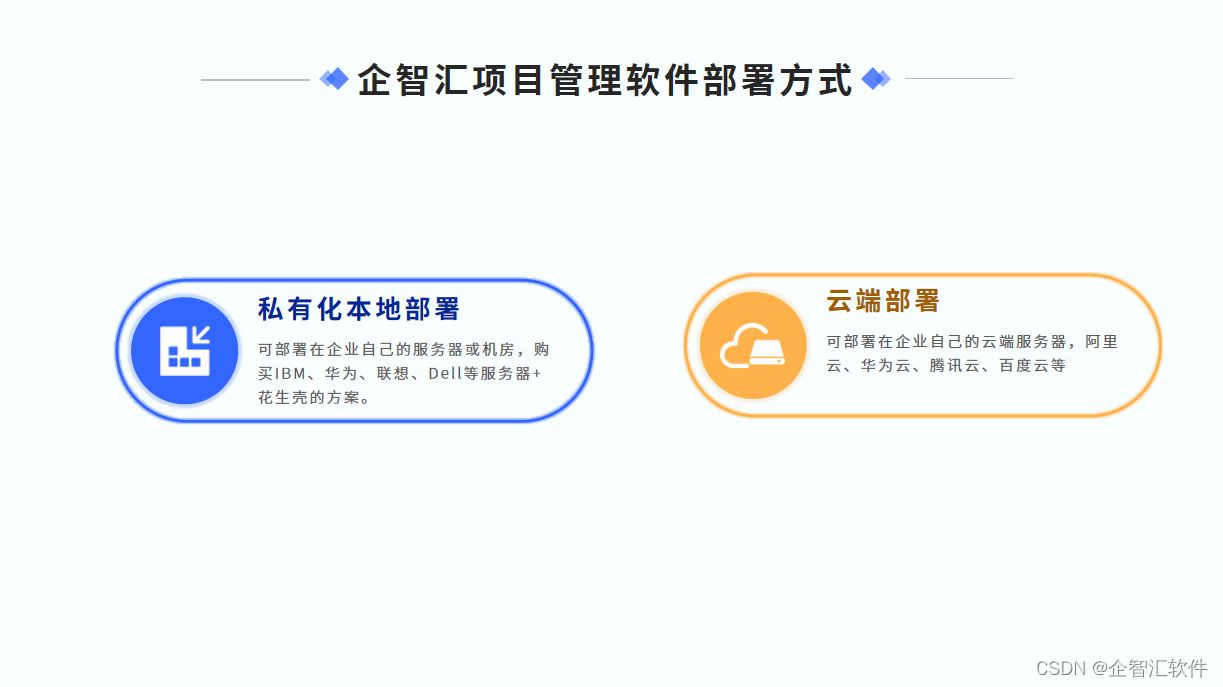 企智汇项目管理软件部署方式

私有化本地部署

可部署在企业自己的服务器或机房，购买IBM、华为、联想、Dell等服务器+花生壳的方案。

云端部署

可部署在企业自己的云端服务器，阿里云、华为云、腾讯云、百度云等

CSDN @企智汇软件